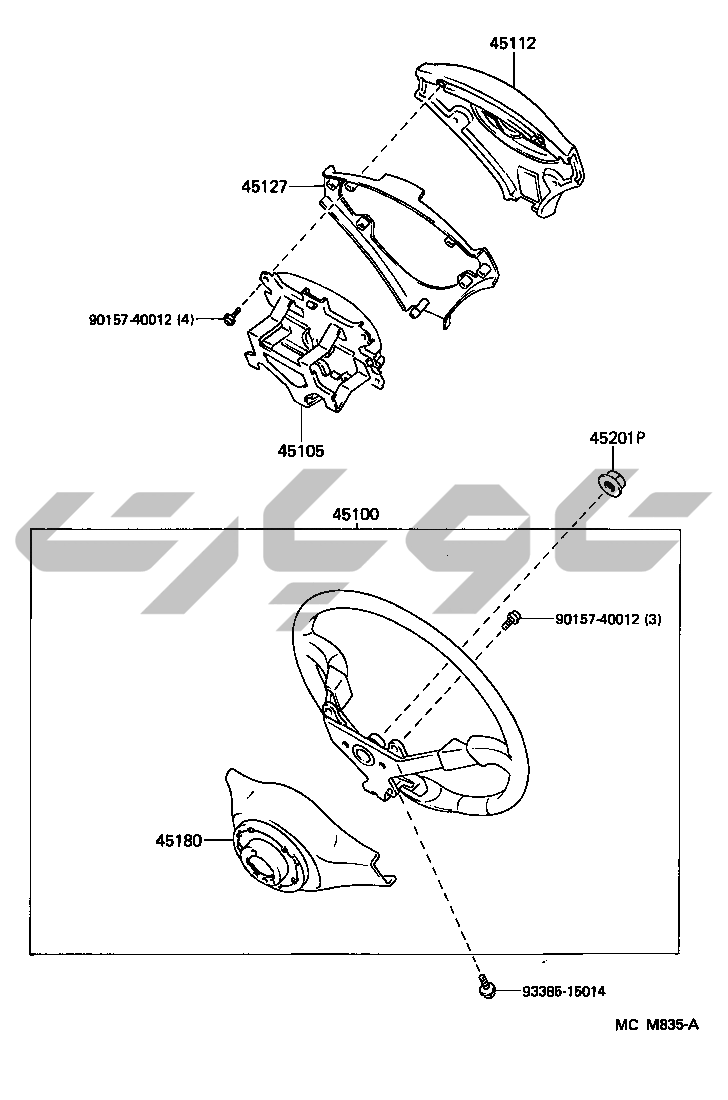 45112

45127

90157-40012 (4)

45105

45201P

45100

90157-40012 (3)

45180

93386-15014

MC M835-A