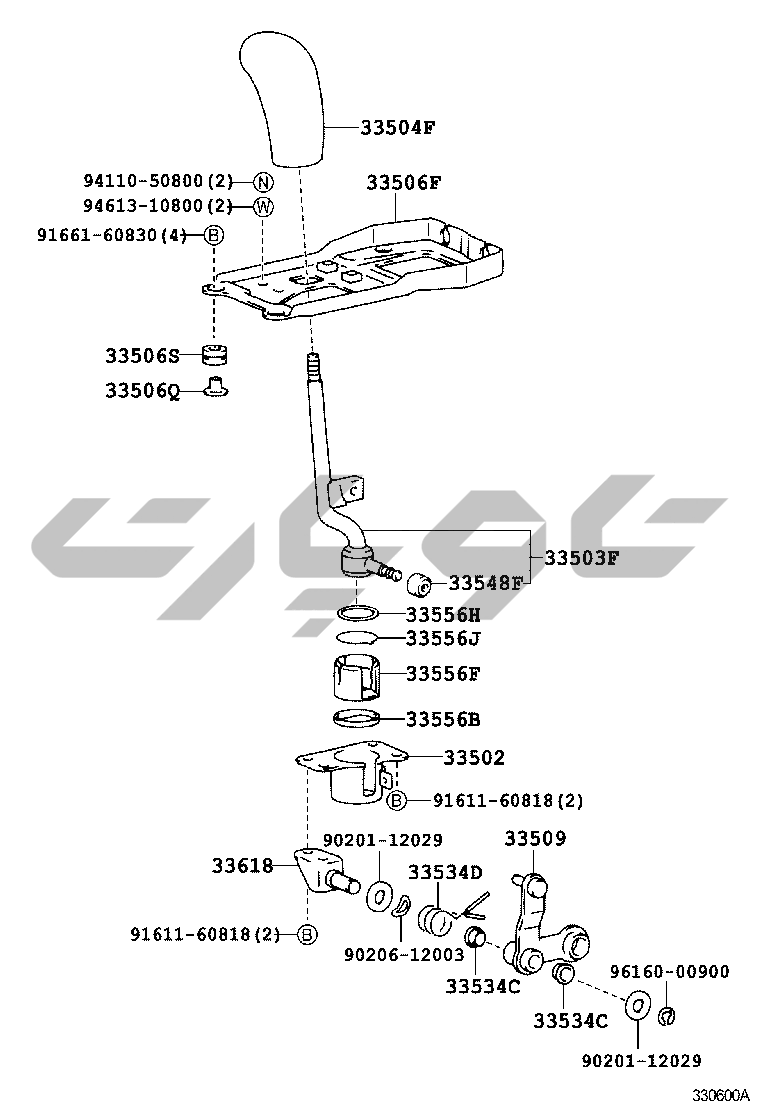 33504F
94110-50800(2) N
94613-10800(2) W
91661-60830(4) B
33506F
33506S
33506Q
33503F
33548F
33556H
33556J
33556F
33556B
33502
B 91611-60818(2)
90201-12029
33509
33618
33534D
91611-60818(2) B
90206-12003
33534C
96160-00900
33534C
90201-12029
330600A