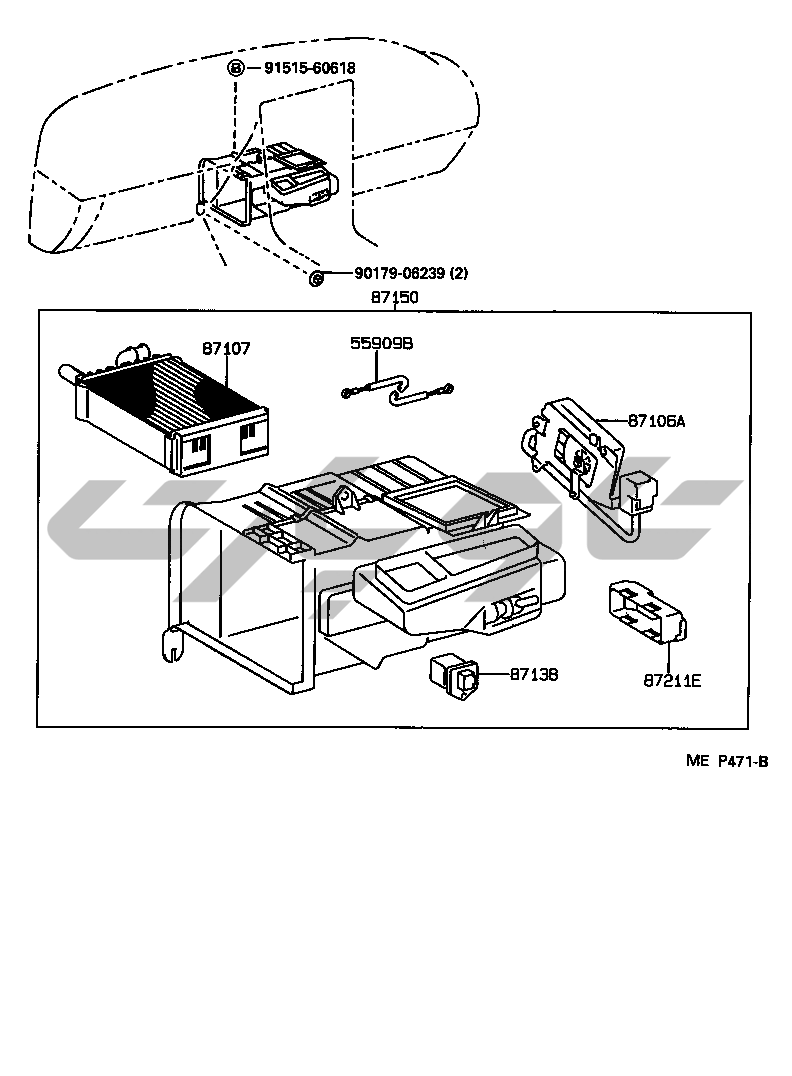 91515-60618
90179-06239 (2)
87150
87107
55909B
87106A
87138
87211E
ME P471-B