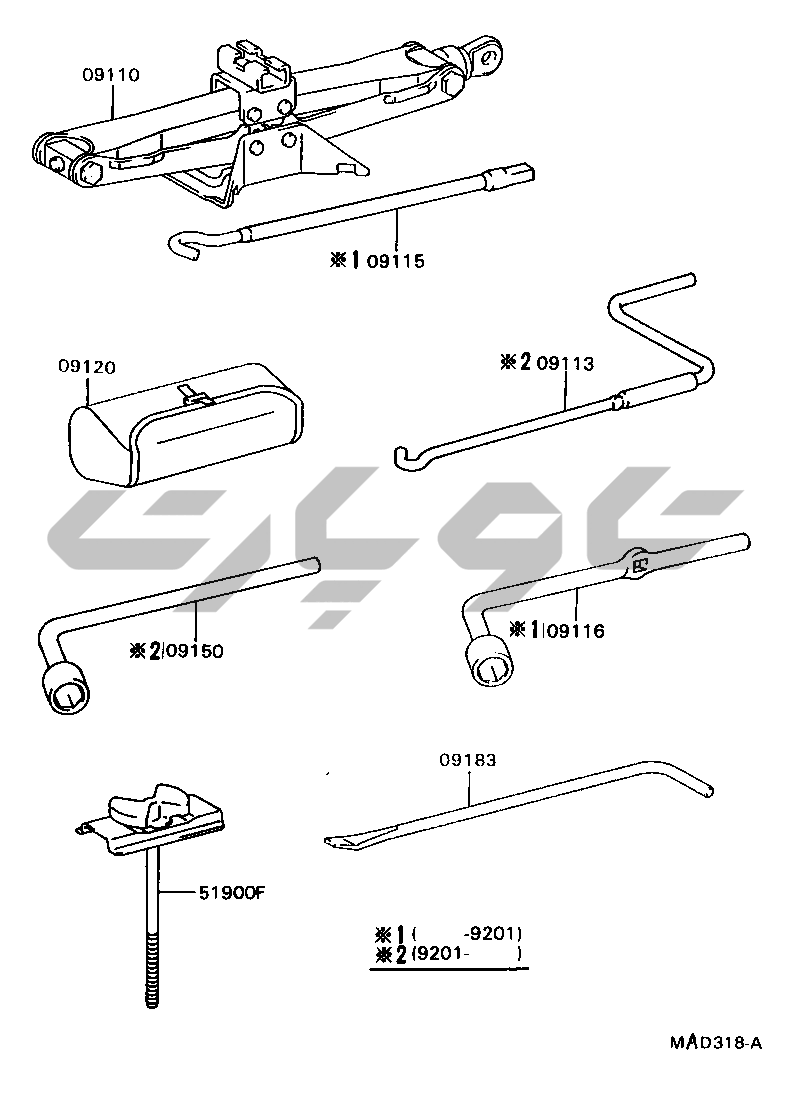 09110

※1 09115

09120

※2 09113

※2 09150

※1 09116

09183

51900F

※1 ( -9201)
※2 (9201- )

MAD318-A