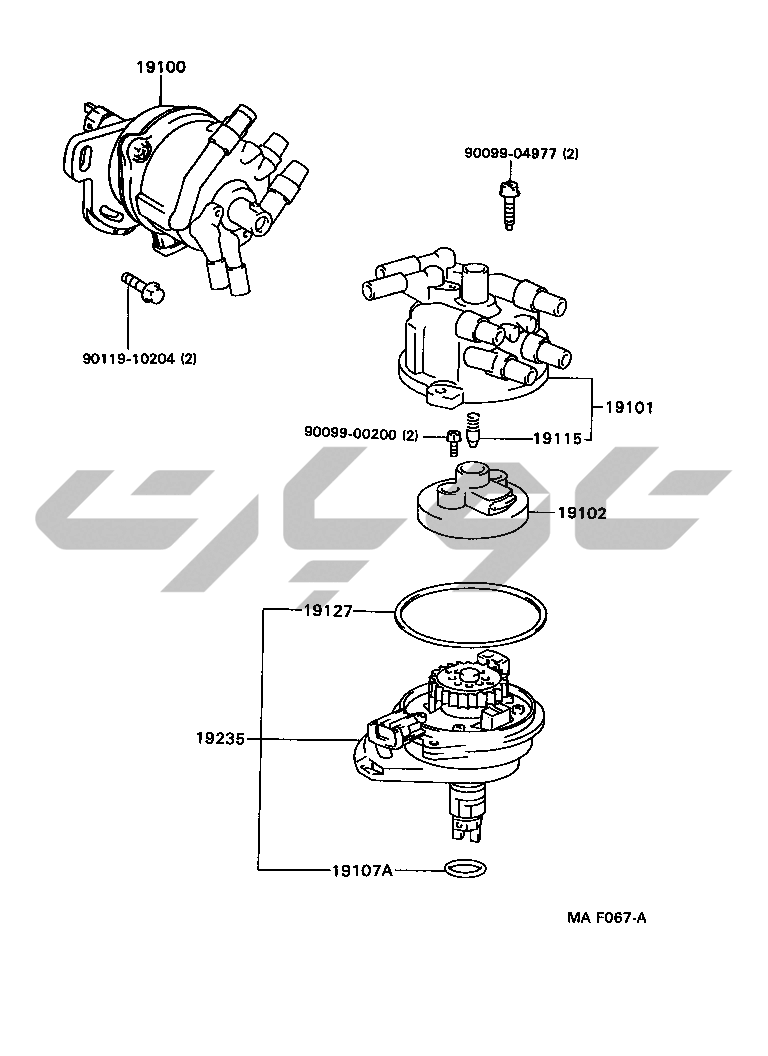 19100

90099-04977 (2)

90119-10204 (2)

19101

90099-00200 (2)

19115

19102

19127

19235

19107A

MA F067-A