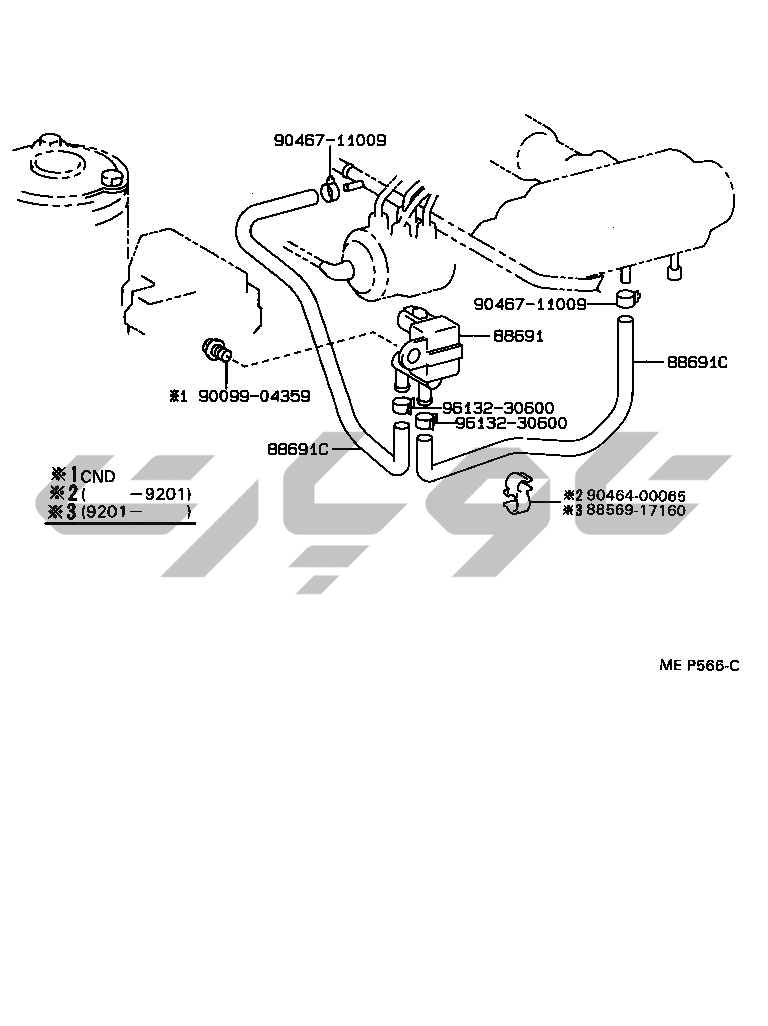 90467-11009

90467-11009

88691

88691C

※1 90099-04359

96132-30600
96132-30600

88691C

※1 CND
※2 (　　　-9201)
※3 (9201-　　　)

※2 90464-00065
※3 88569-17160

ME P566-C