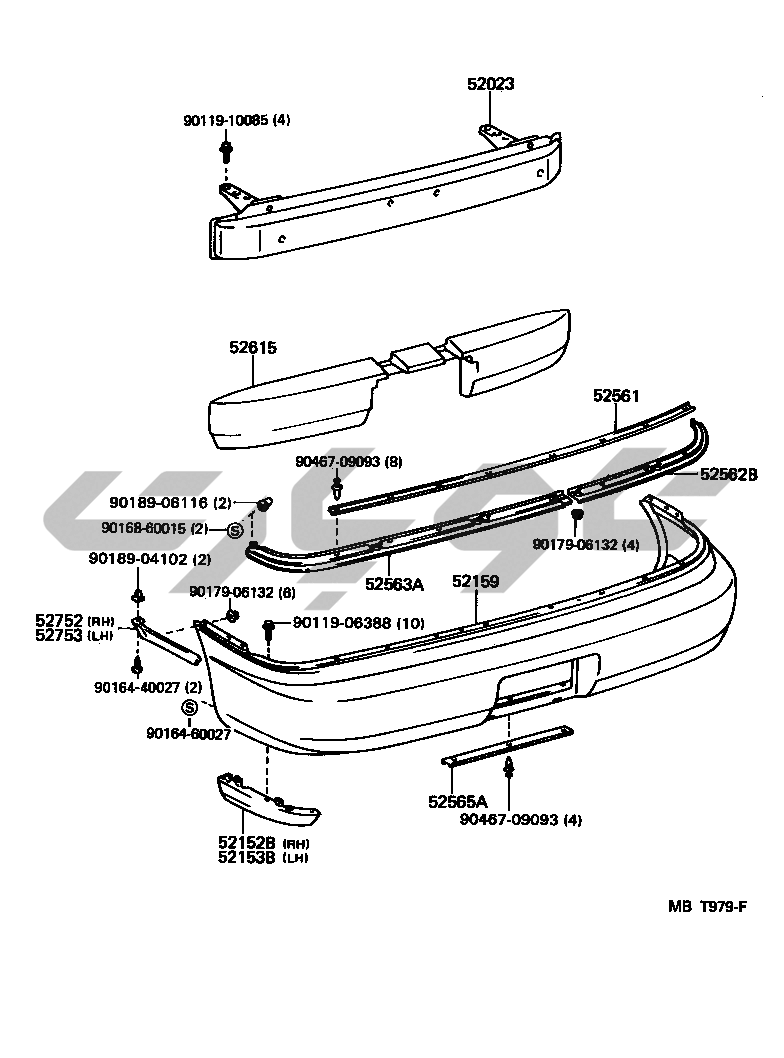 52023

90119-10085 (4)

52615

52561

90467-09093 (8)

52562B

90189-06116 (2)

90168-60015 (2)

S

90179-06132 (4)

90189-04102 (2)

52563A

52159

90179-06132 (6)

52752 (RH)
52753 (LH)

90119-06388 (10)

90164-40027 (2)

S

90164-60027

52565A

90467-09093 (4)

52152B (RH)
52153B (LH)

MB T979-F