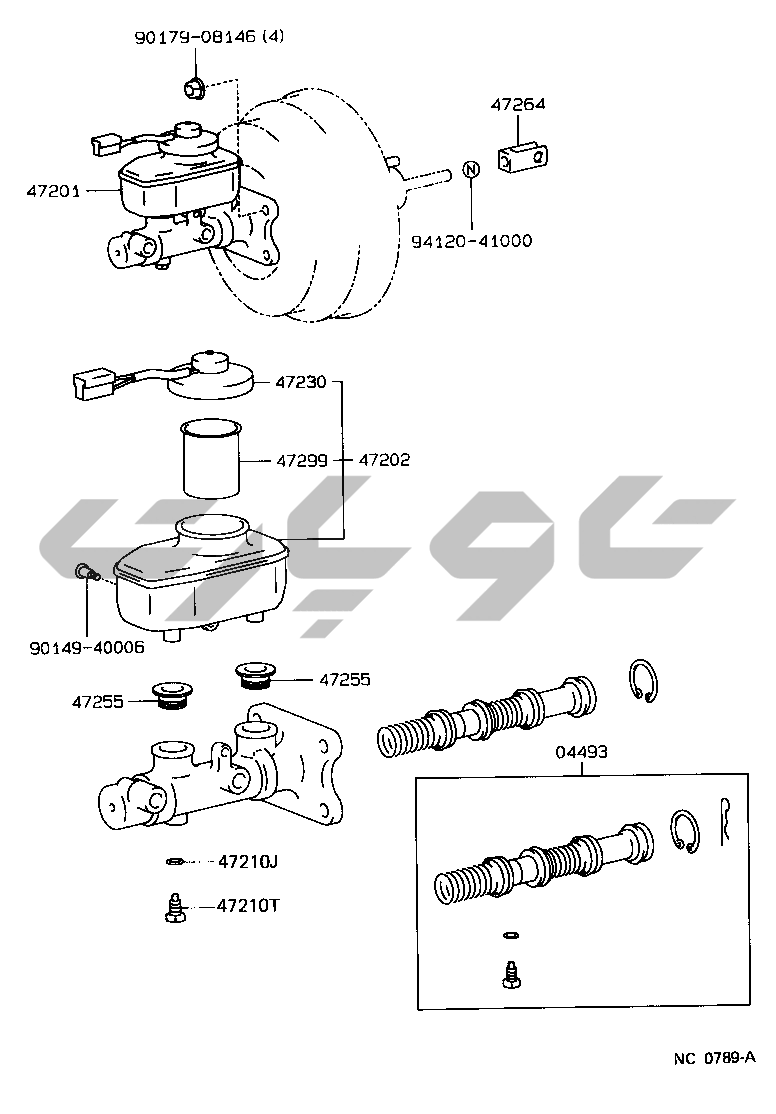 90179-08146 (4)

47264

47201

N

94120-41000

47230

47299

47202

90149-40006

47255

47255

04493

47210J

47210T

NC 0789-A