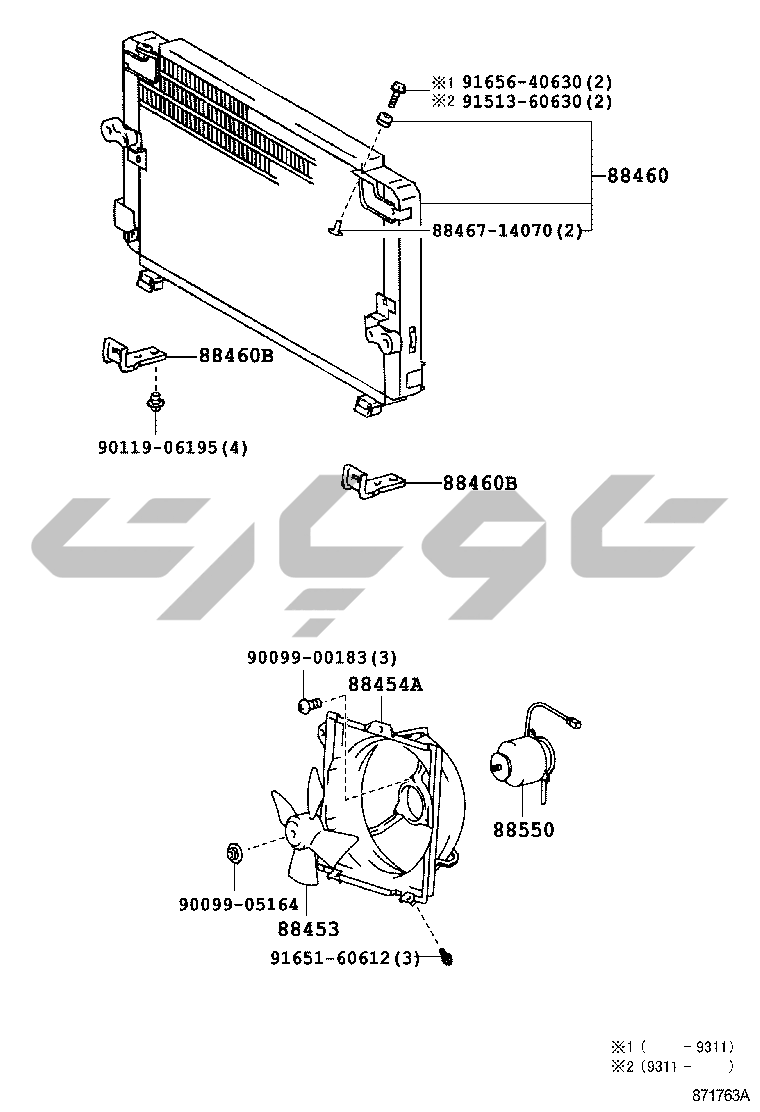 ※1 91656-40630(2)
※2 91513-60630(2)

88460

88467-14070(2)

88460B

90119-06195(4)

88460B

90099-00183(3)

88454A

88550

90099-05164

88453

91651-60612(3)

※1 (　　-9311)
※2 (9311-　　)

871763A