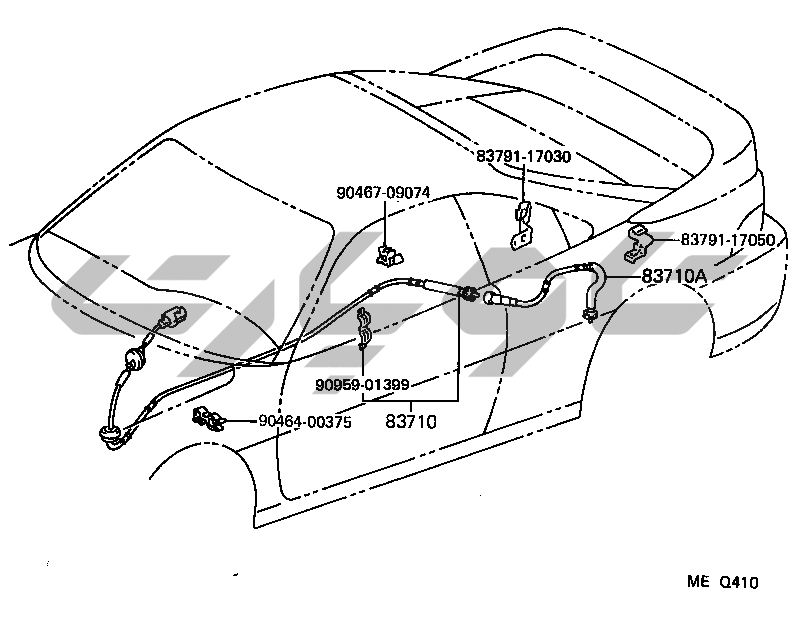 83791-17030

90467-09074

83791-17050

83710A

90959-01399

90464-00375

83710

ME Q410