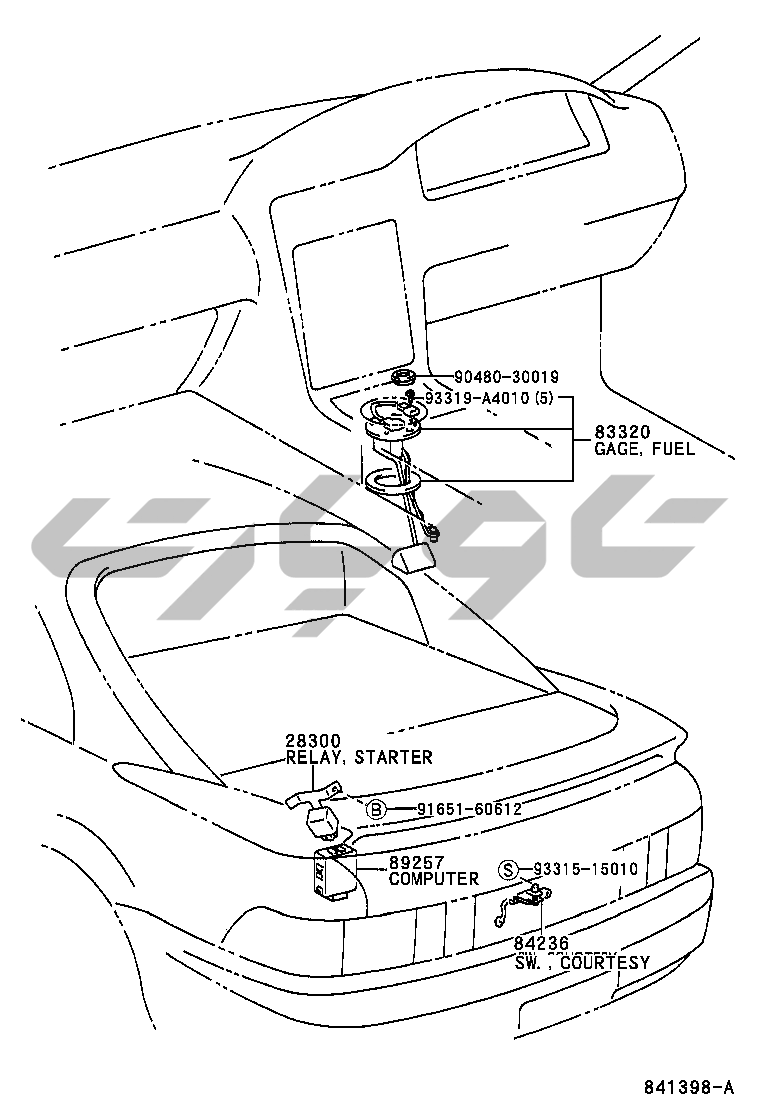 90480-30019
93319-A4010 (5)
83320
GAGE, FUEL

28300
RELAY, STARTER
B 91651-60612
89257
COMPUTER
S 93315-15010
84236
SW., COURTESY

841398-A