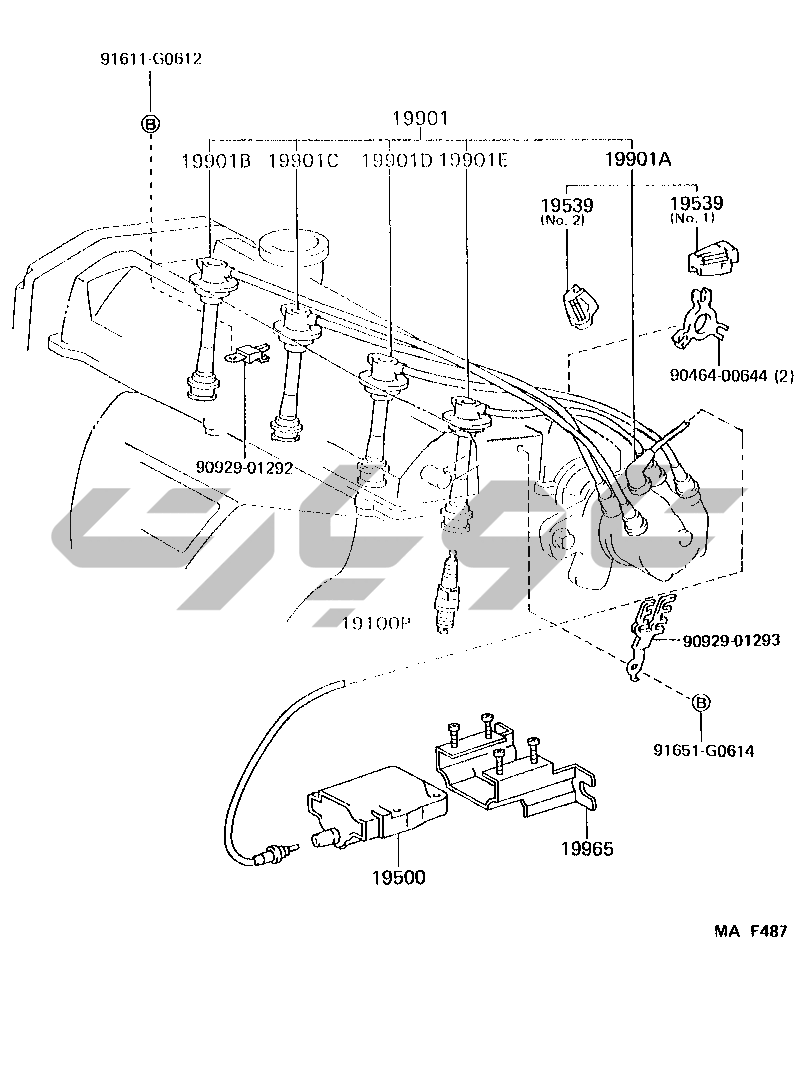 91611-G0612

Ⓑ

19901

19901B 19901C 19901D 19901E 19901A

19539 (No. 2)

19539 (No. 1)

90464-00644 (2)

90929-01292

19100P

90929-01293

Ⓑ

91651-G0614

19500

19965

MA F487