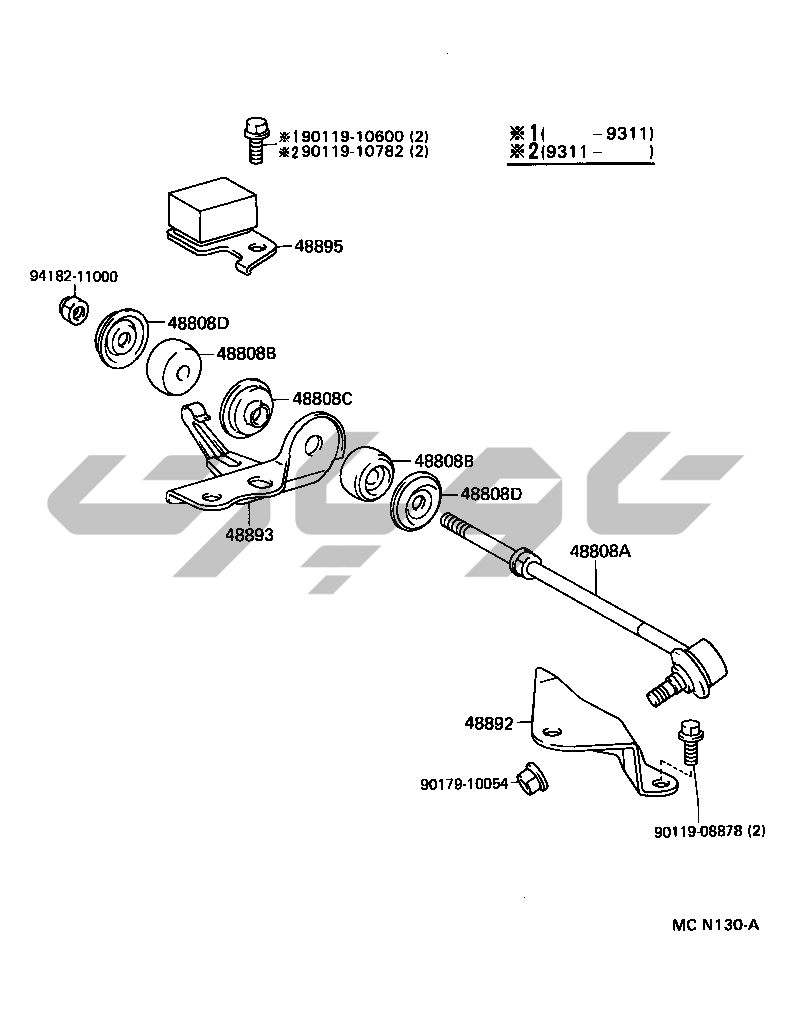 ※1 90119-10600 (2)
※2 90119-10782 (2)

※1( -9311)
※2(9311- )

48895

94182-11000

48808D

48808B

48808C

48808B

48808D

48893

48808A

48892

90179-10054

90119-08878 (2)

MC N130-A