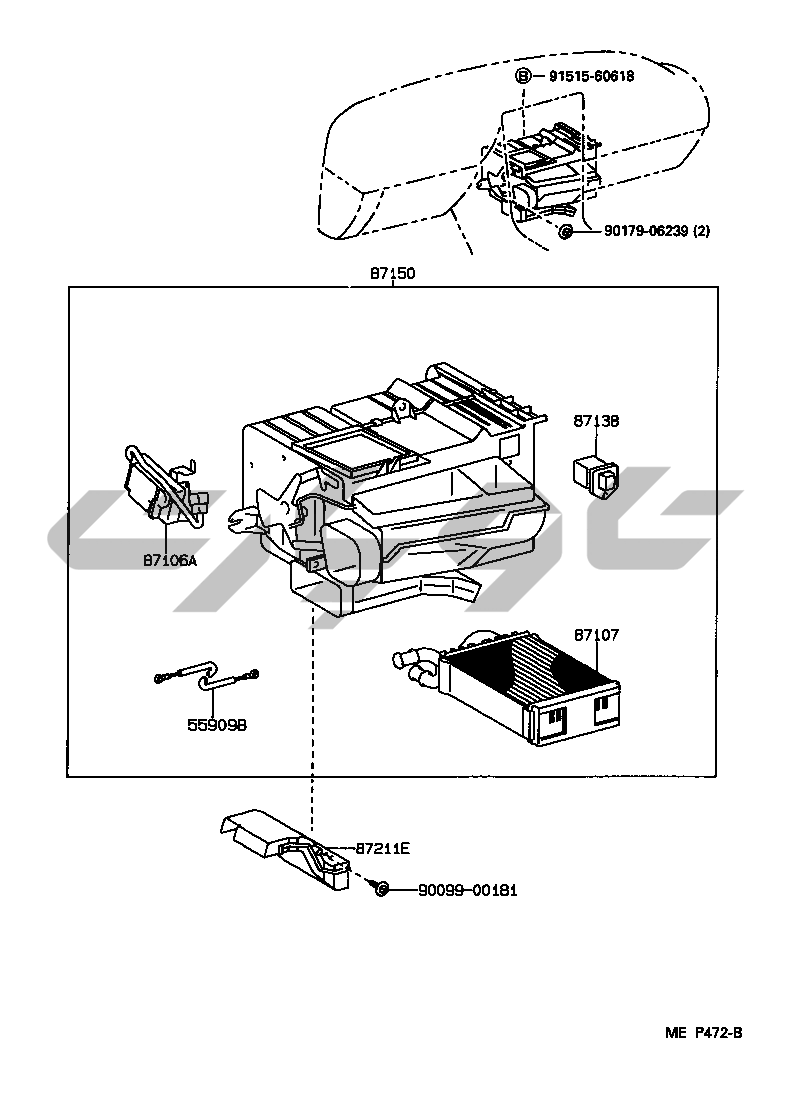 B 91515-60618

90179-06239 (2)

87150

87138

87106A

87107

55909B

87211E

90099-00181

ME P472-B