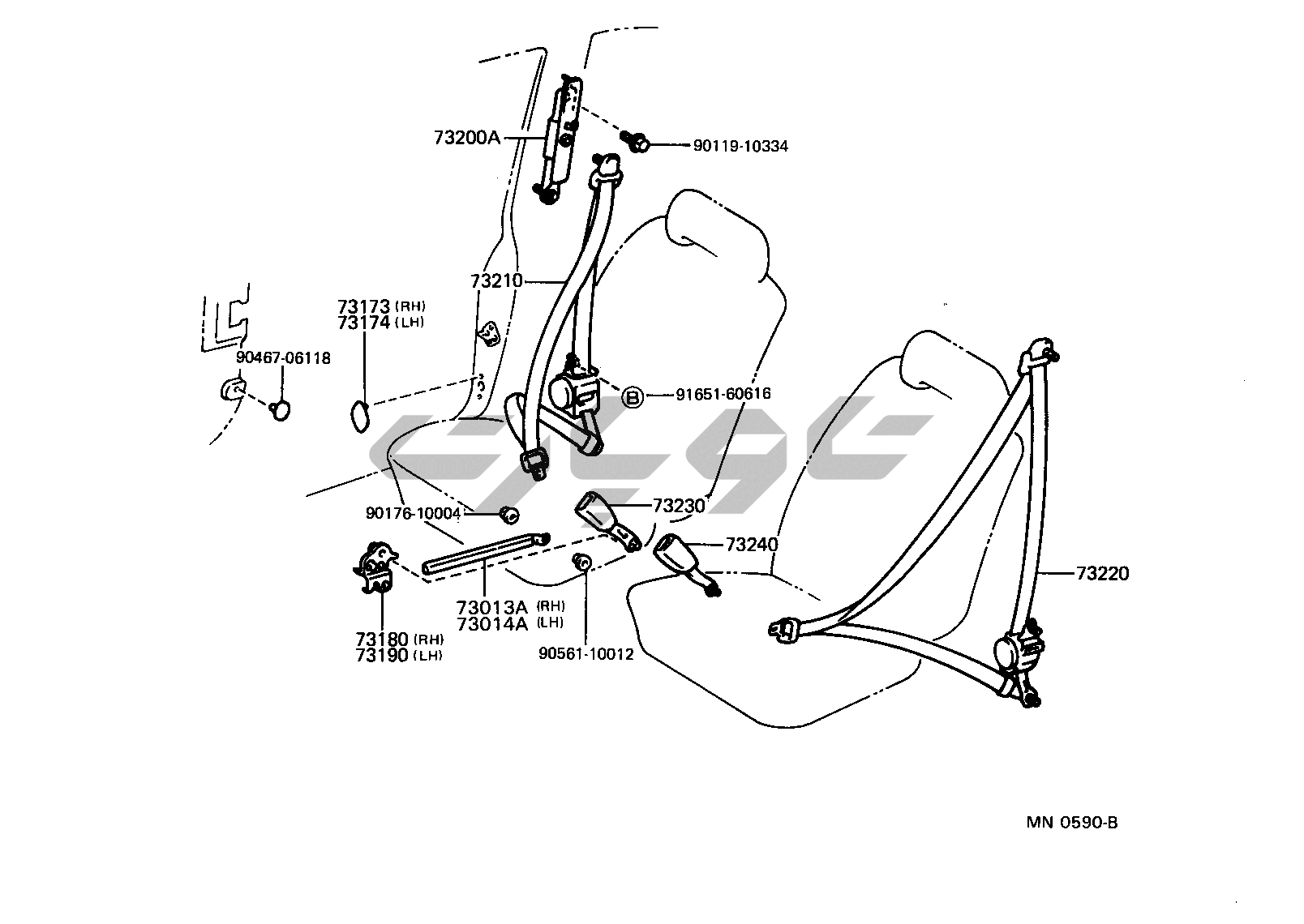 73200A
90119-10334
73210
73173 (RH)
73174 (LH)
90467-06118
B
91651-60616
90176-10004
73230
73240
73220
73013A (RH)
73014A (LH)
73180 (RH)
73190 (LH)
90561-10012
MN 0590-B