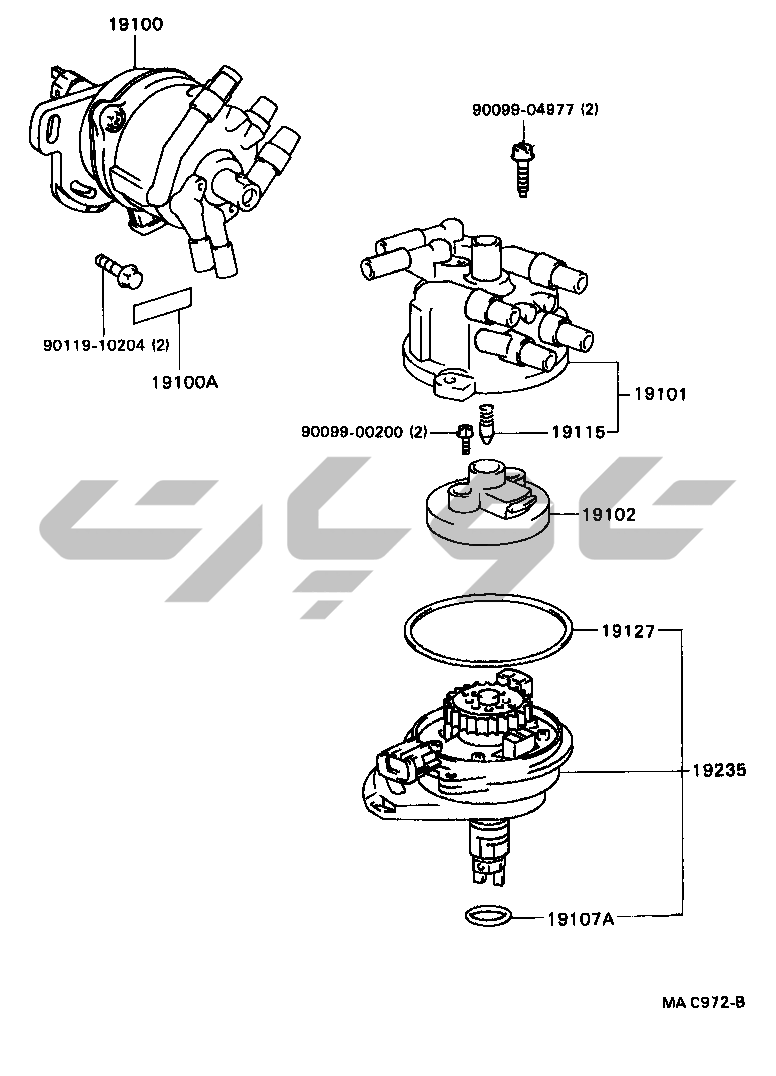 19100

90099-04977 (2)

90119-10204 (2)

19100A

19101

90099-00200 (2)

19115

19102

19127

19235

19107A

MA C972-B