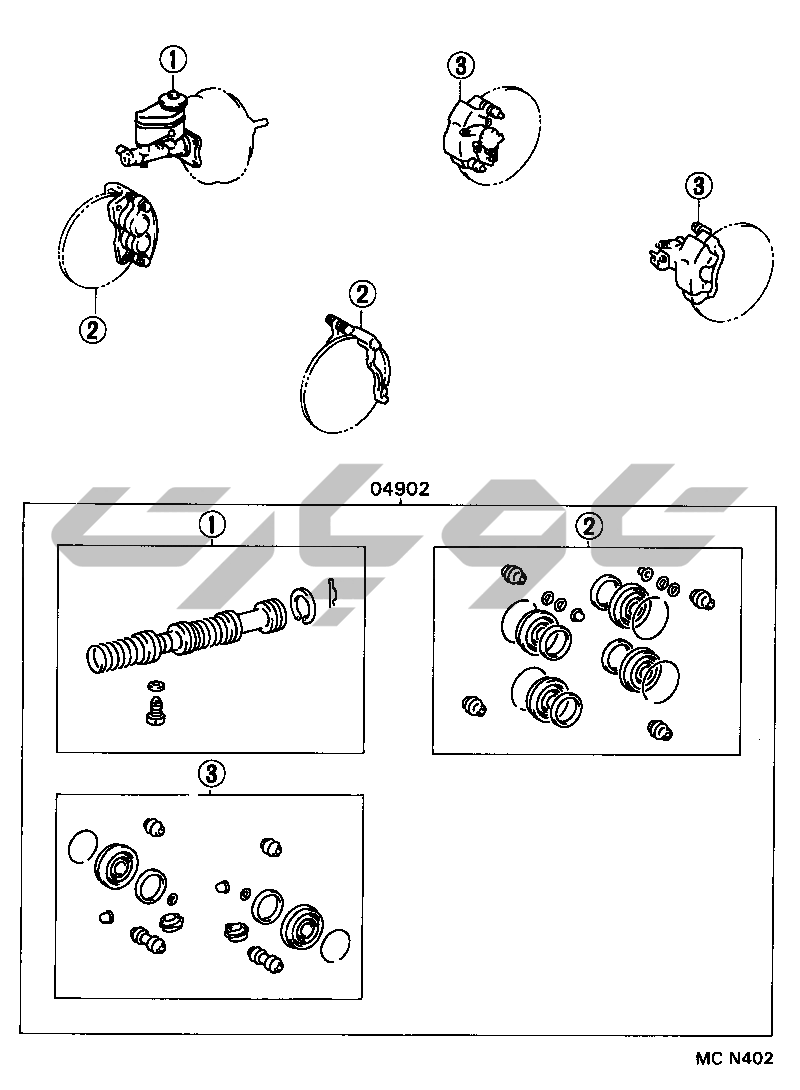 ①

③

③

②

②

04902

①

②

③

MC N402