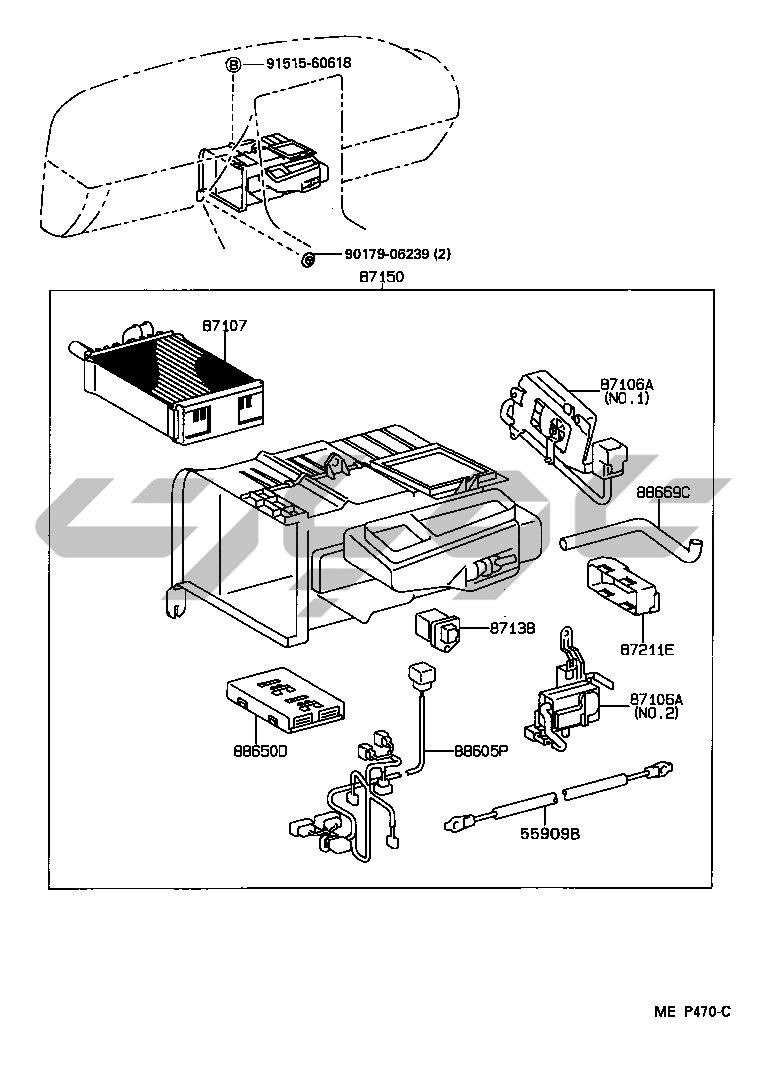 B 91515-60618

90179-06239 (2)

87150

87107

87106A (NO.1)

88669C

87138

87211E

87106A (NO.2)

88650D

88605P

55909B

ME P470-C