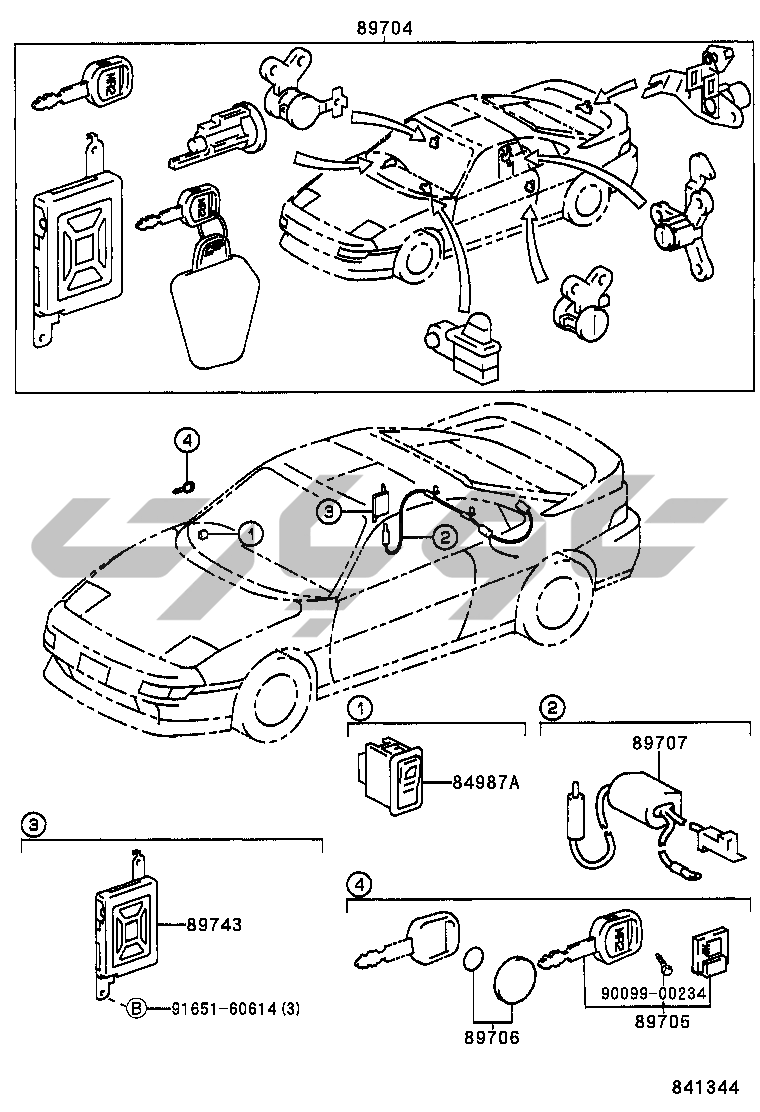 89704

4

3

1

2

1

84987A

2

89707

3

89743

B 91651-60614 (3)

4

90099-00234

89705

89706

841344