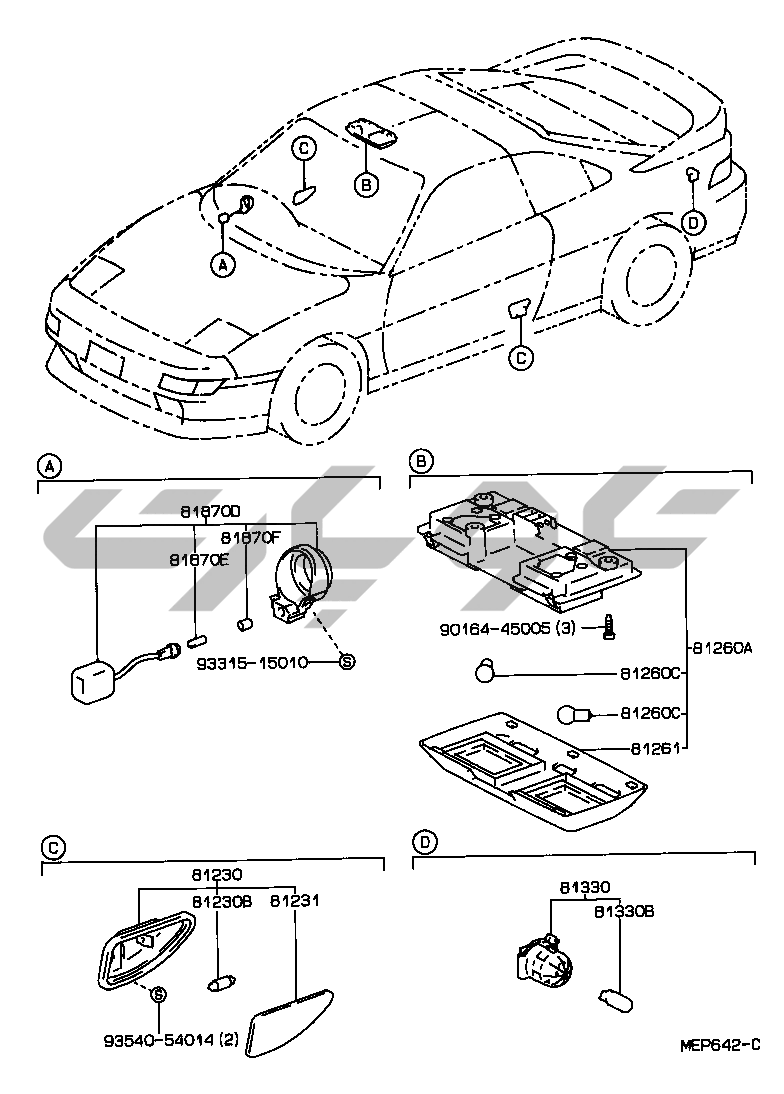 C
B
A
D
C

A
81870D
81870F
81870E
93315-15010
S

B
90164-45005 (3)
81260A
81260C
81260C
81261

C
81230
81230B
81231
S
93540-54014 (2)

D
81330
81330B

MEP642-C