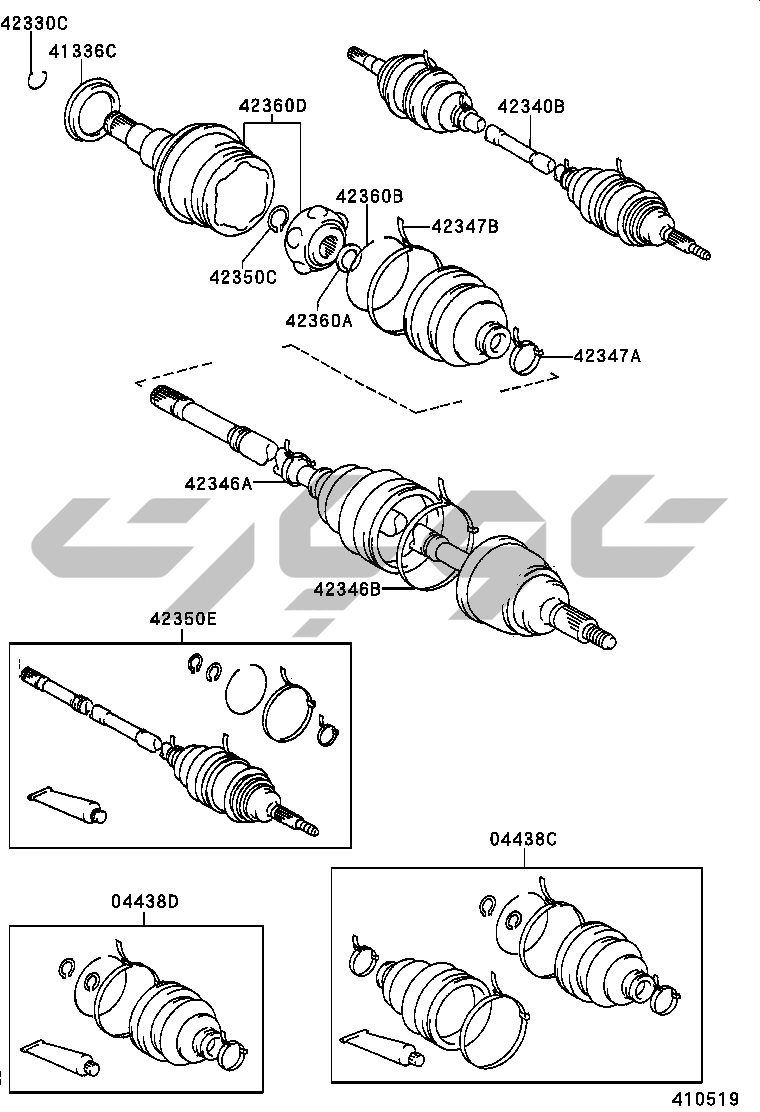 42330C
41336C
42360D
42340B
42360B
42347B
42350C
42360A
42347A
42346A
42346B
42350E
04438C
04438D
410519