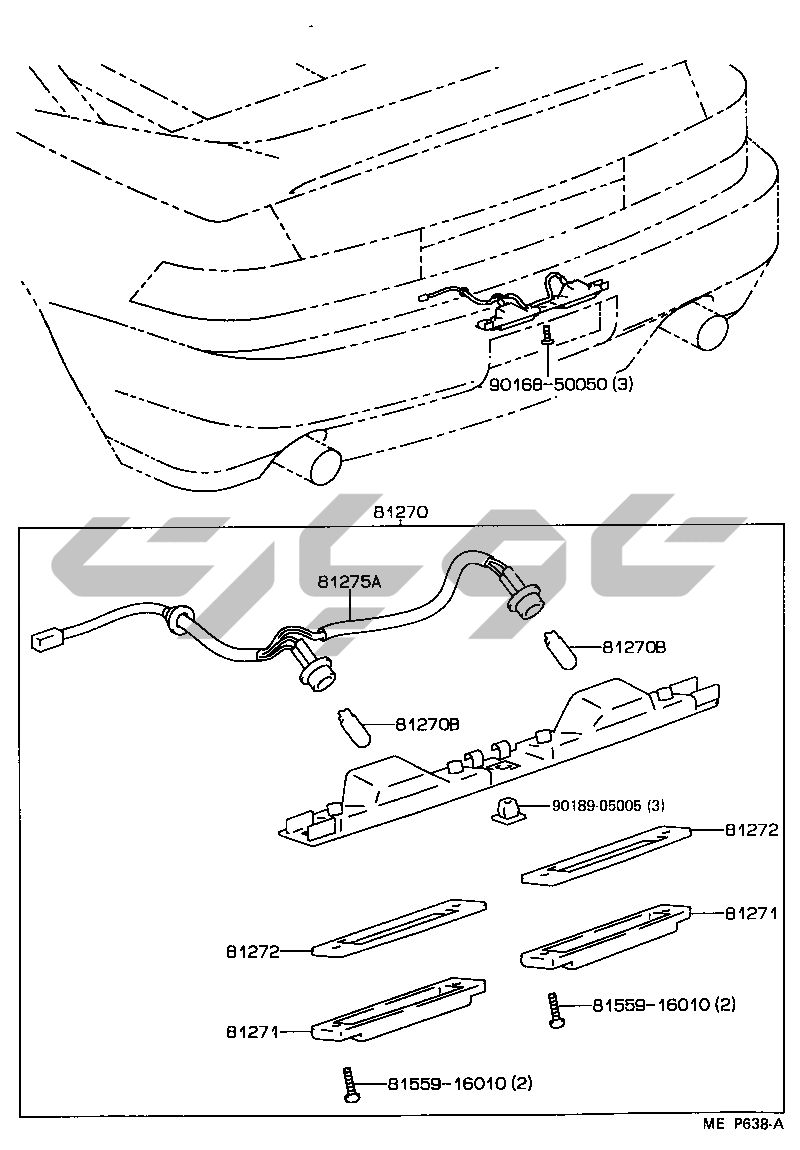 90168-50050 (3)

81270

81275A

81270B

81270B

90189-05005 (3)

81272

81271

81272

81559-16010 (2)

81271

81559-16010 (2)

ME P638-A