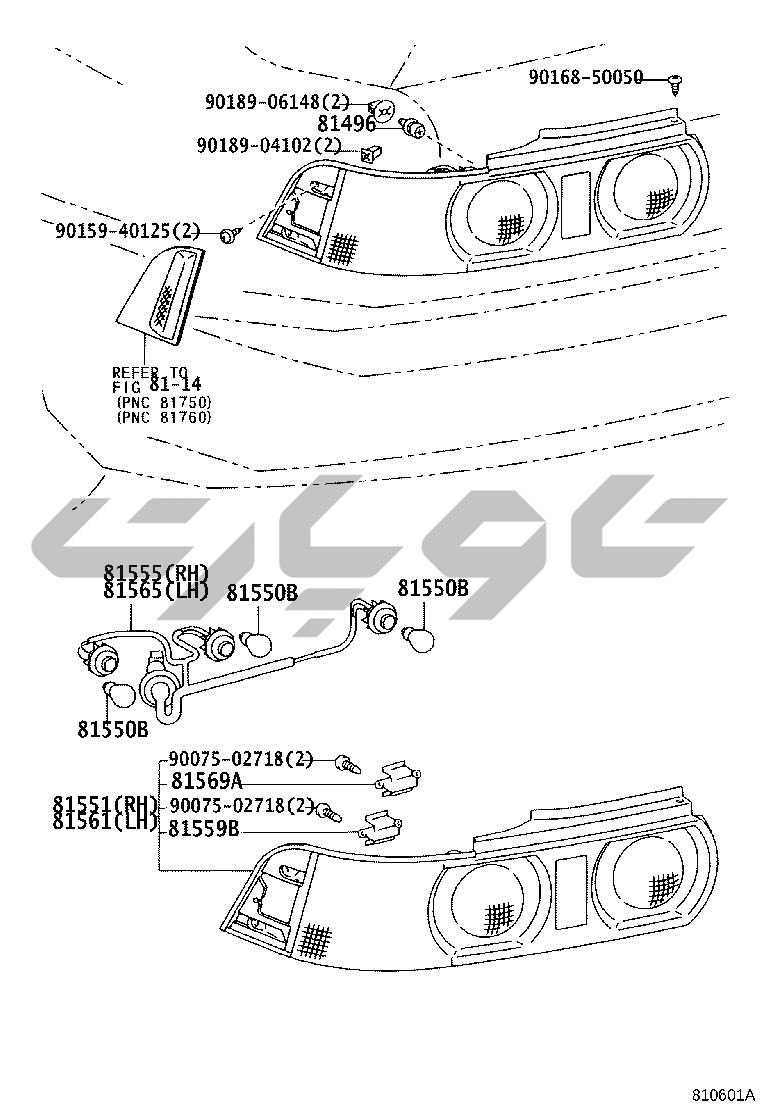 90168-50050
90189-06148(2)
81496
90189-04102(2)
90159-40125(2)
REFER TO
FIG 81-14
(PNC 81750)
(PNC 81760)
81555(RH)
81565(LH)
81550B
81550B
81550B
90075-02718(2)
81569A
81551(RH)
81561(LH)
90075-02718(2)
81559B
810601A