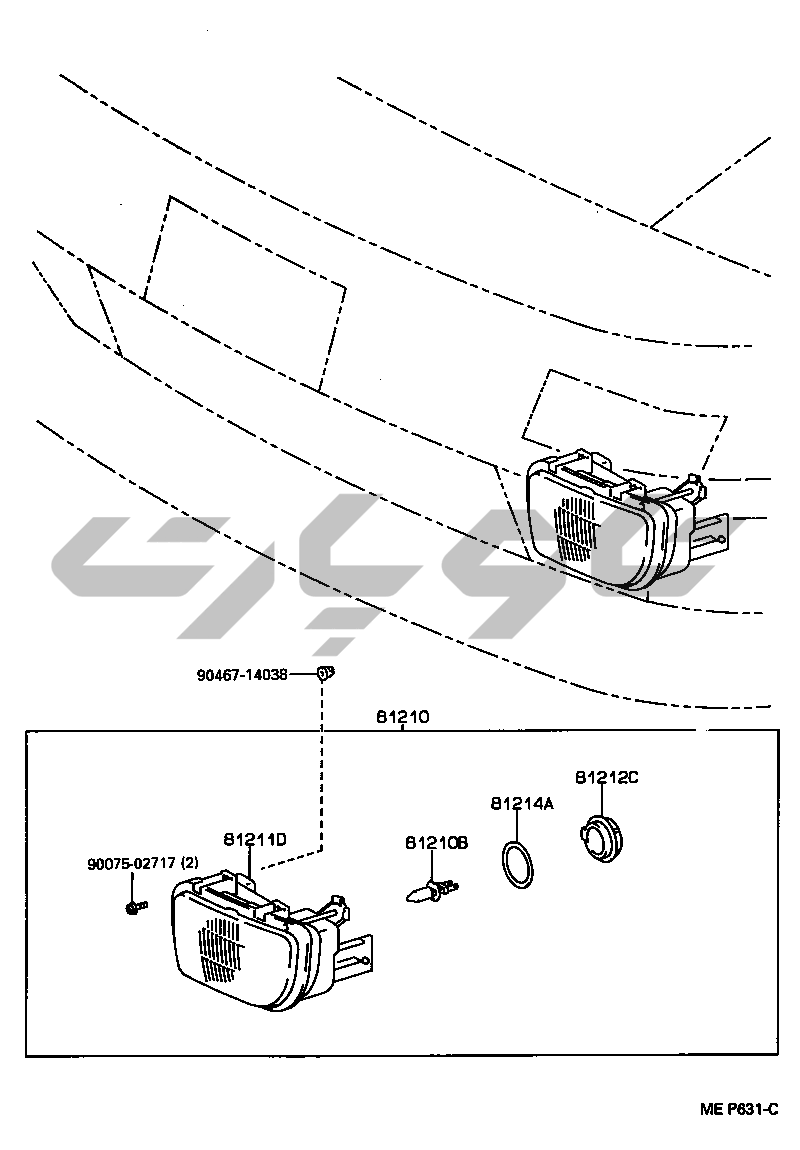 90467-14038

81210

81212C

81214A

81211D

81210B

90075-02717 (2)

ME P631-C