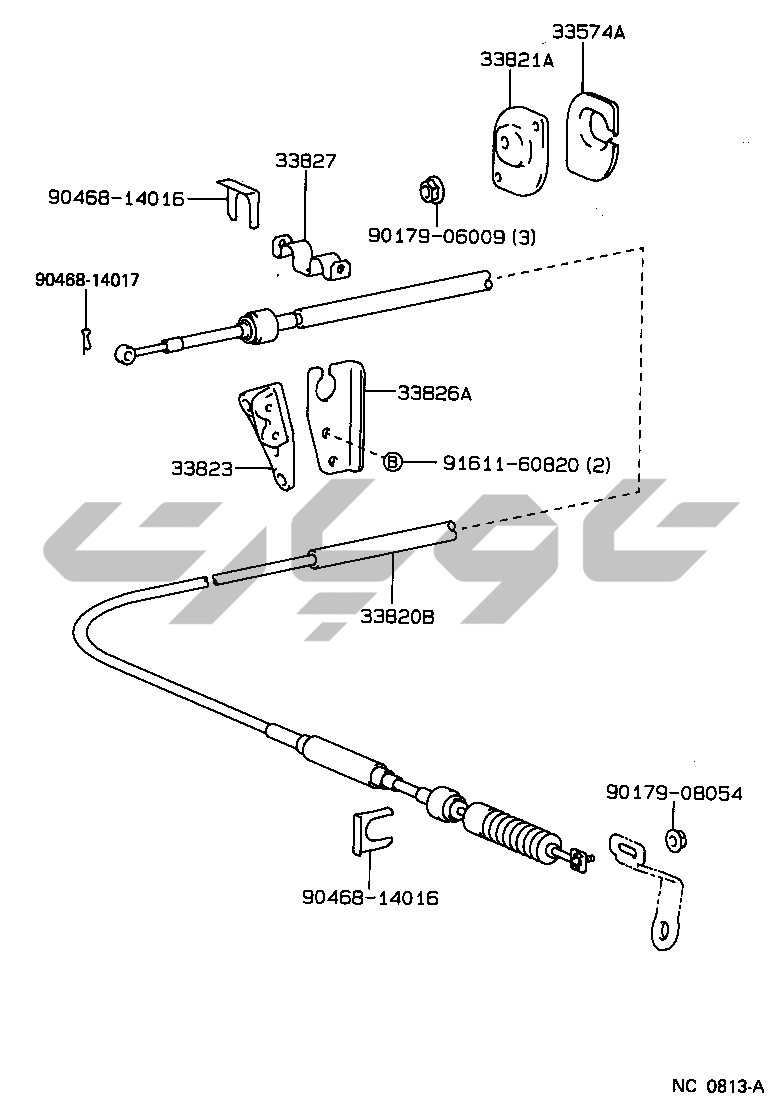 33574A
33821A
33827
90468-14016
90179-06009 (3)
90468-14017
33826A
33823
B 91611-60820 (2)
33820B
90179-08054
90468-14016
NC 0813-A