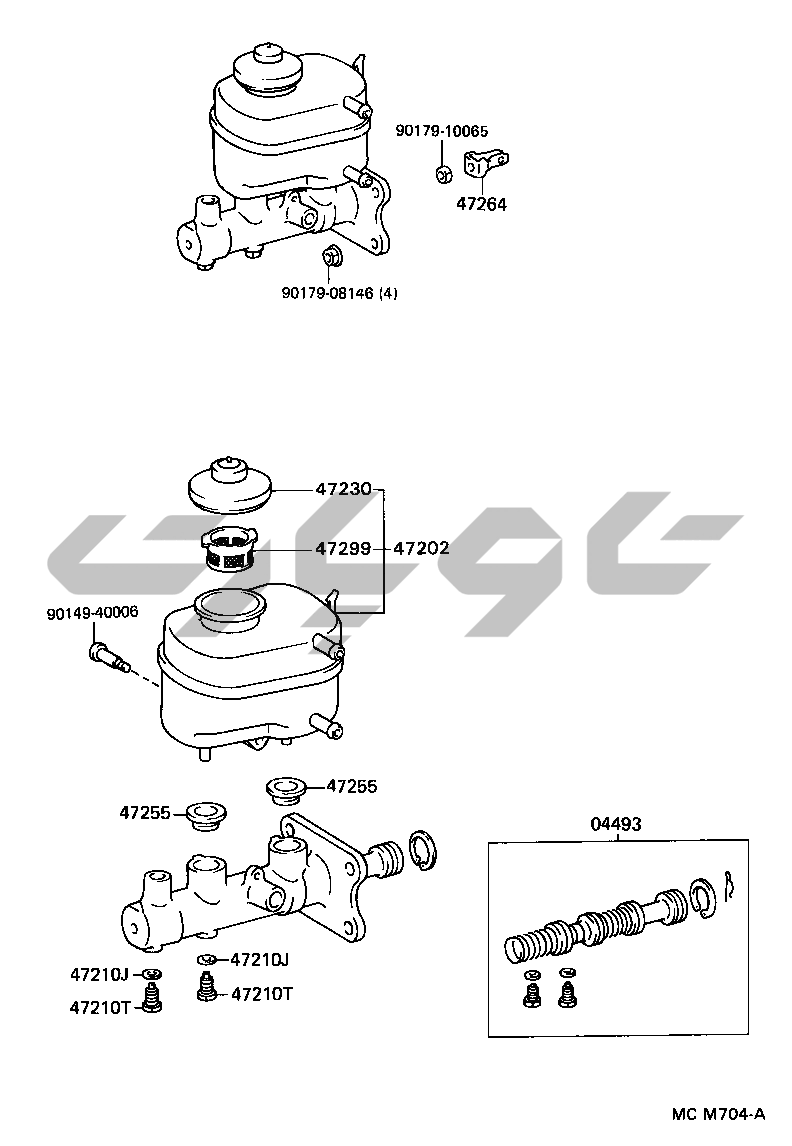 90179-10065

47264

90179-08146 (4)

47230

47299

47202

90149-40006

47255

47255

04493

47210J

47210J

47210T

47210T

MC M704-A