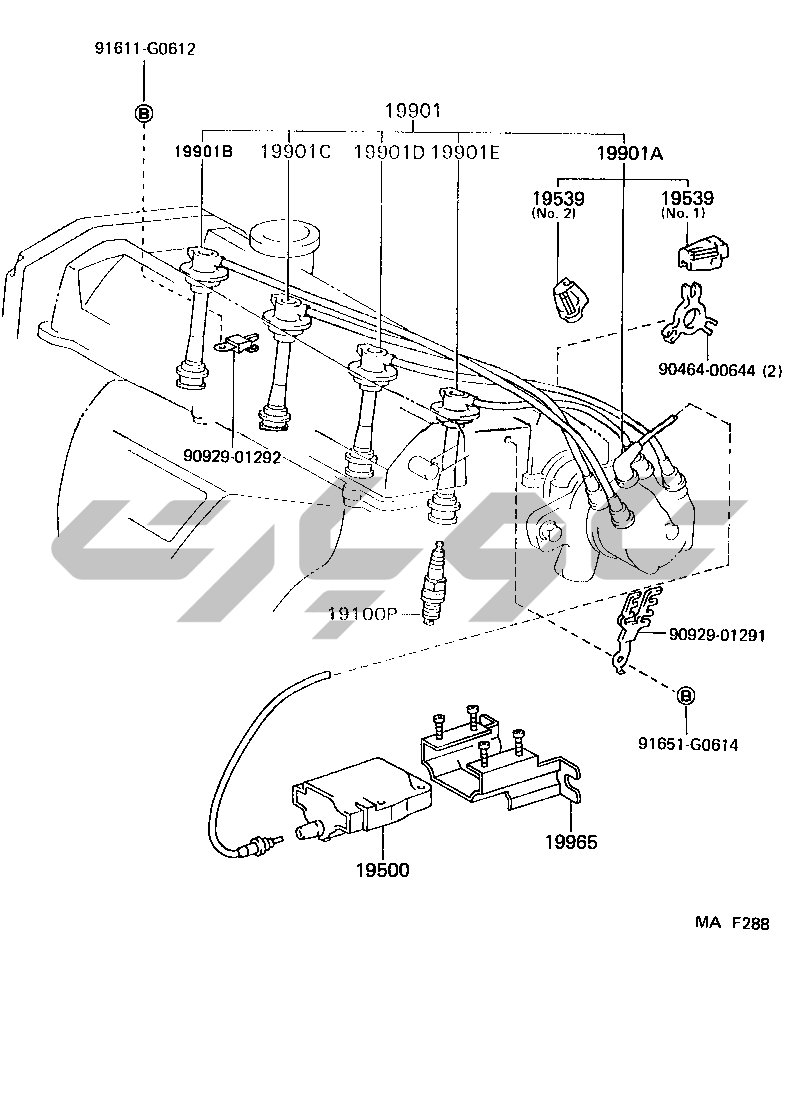 91611-G0612

B

19901

19901B 19901C 19901D 19901E 19901A

19539 (No. 2)

19539 (No. 1)

90464-00644 (2)

90929-01292

19100P

90929-01291

B

91651-G0614

19965

19500

MA F288