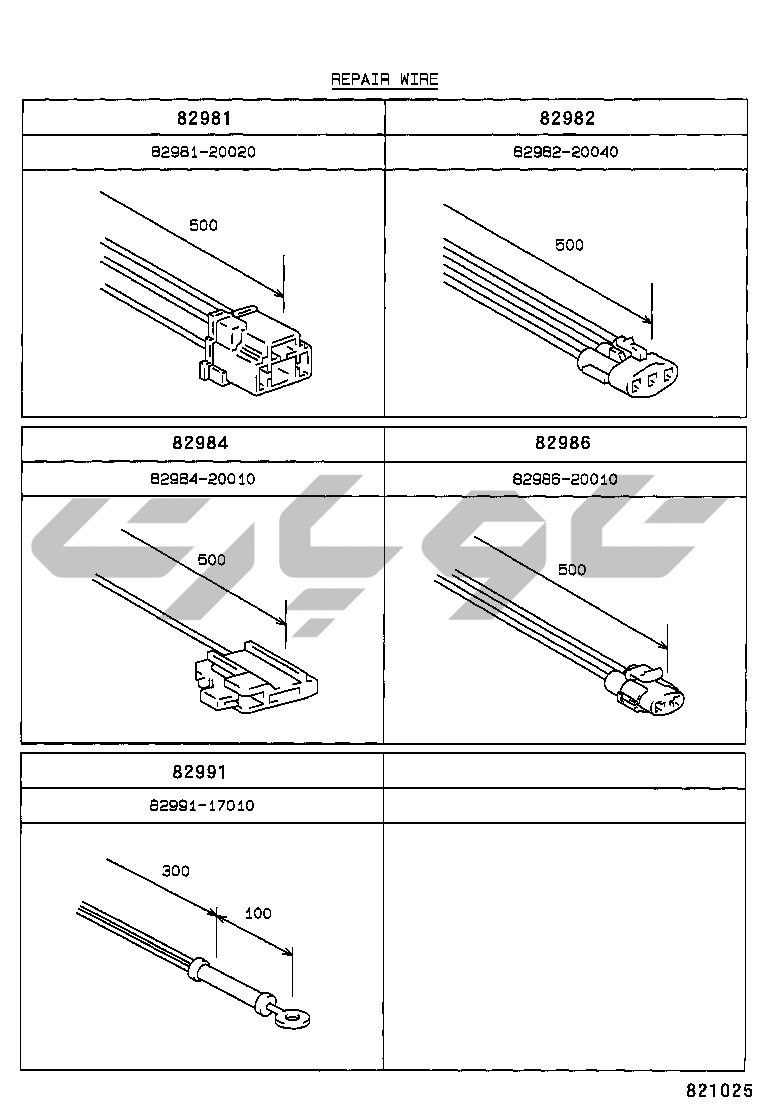 REPAIR WIRE

| 82981 | 82982 |
|---|---|
| 82981-20020 | 82982-20040 |
| 500 | 500 |

| 82984 | 82986 |
|---|---|
| 82984-20010 | 82986-20010 |
| 500 | 500 |

| 82991 | |
|---|---|
| 82991-17010 | |
| 300 100 | |

821025