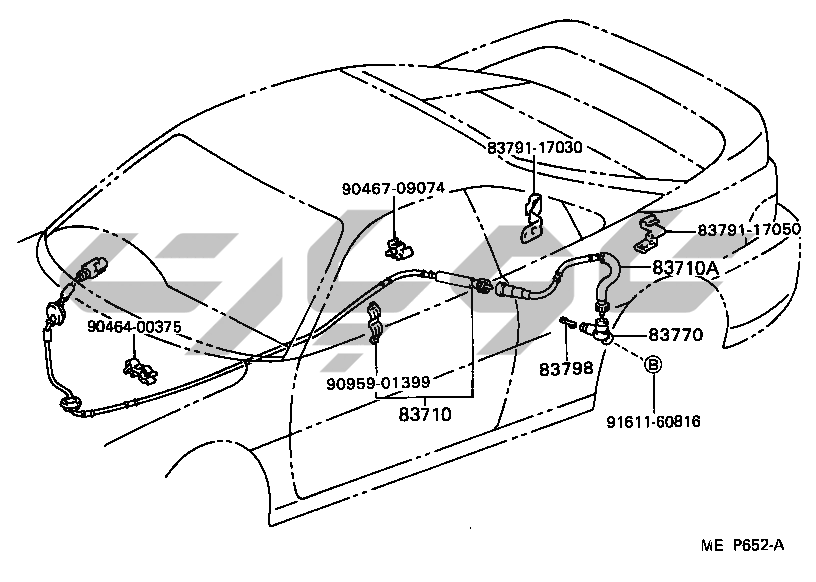 83791-17030
90467-09074
83791-17050
83710A
90464-00375
83770
83798
90959-01399
B
83710
91611-60816
ME P652-A