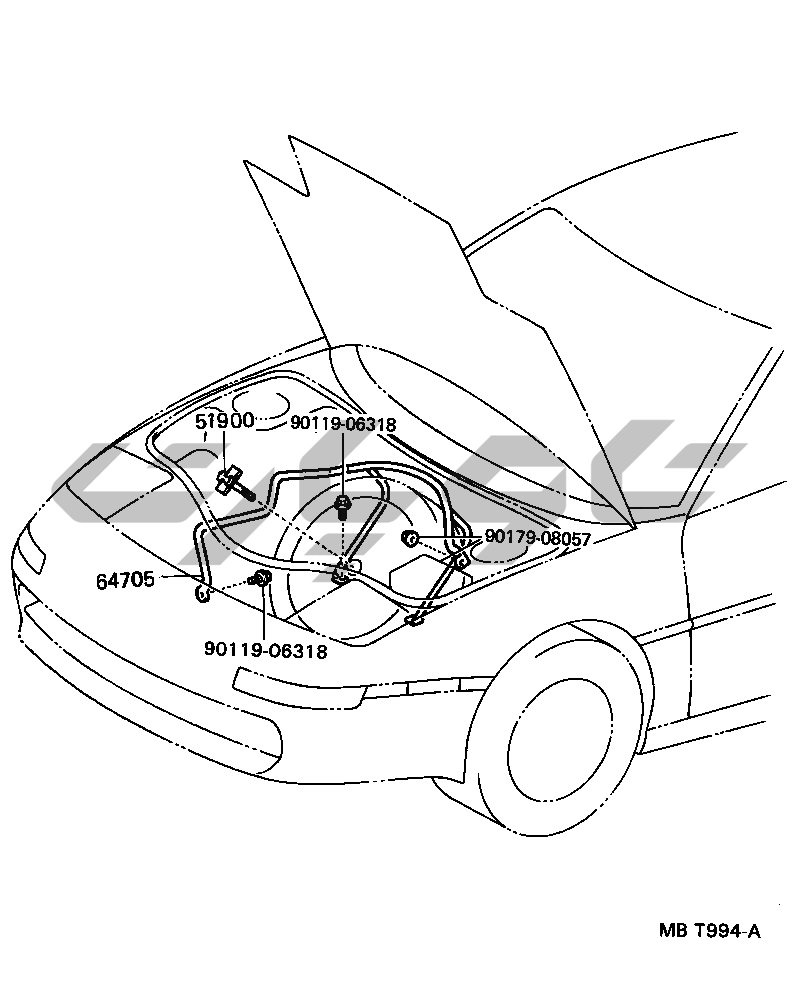 51900
90119-06318
90179-08057
64705
90119-06318
MB T994-A