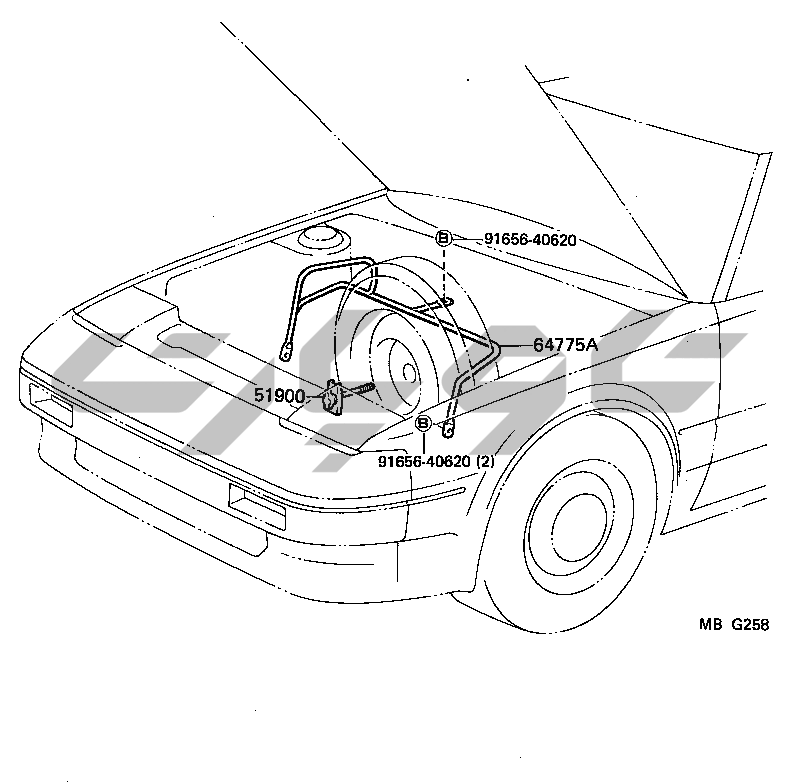 B 91656-40620
64775A
51900
B
91656-40620 (2)
MB G258