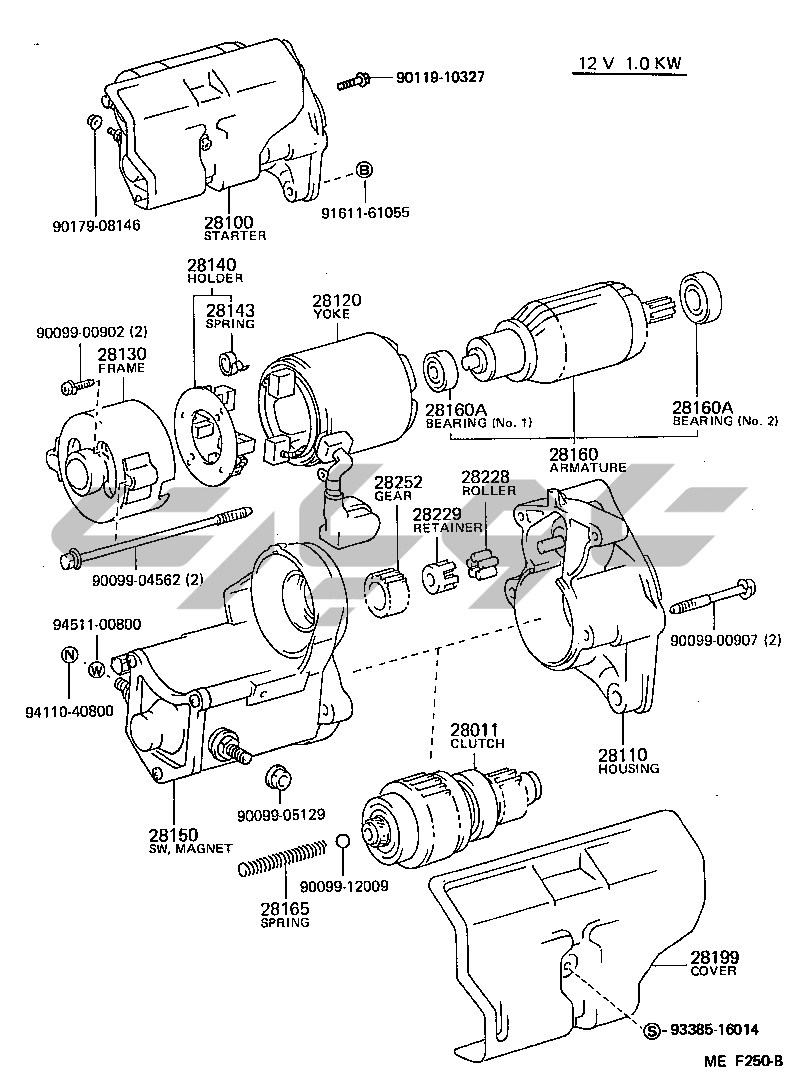 12 V 1.0 KW

90119-10327

B 91611-61055

90179-08146

28100
STARTER

28140
HOLDER

28143
SPRING

28120
YOKE

90099-00902 (2)

28130
FRAME

28160A
BEARING (No. 1)

28160A
BEARING (No. 2)

28160
ARMATURE

28252
GEAR

28228
ROLLER

28229
RETAINER

90099-04562 (2)

94511-00800

N W

94110-40800

90099-00907 (2)

28110
HOUSING

28011
CLUTCH

90099-05129

28150
SW, MAGNET

90099-12009

28165
SPRING

28199
COVER

S 93385-16014

ME F250-B