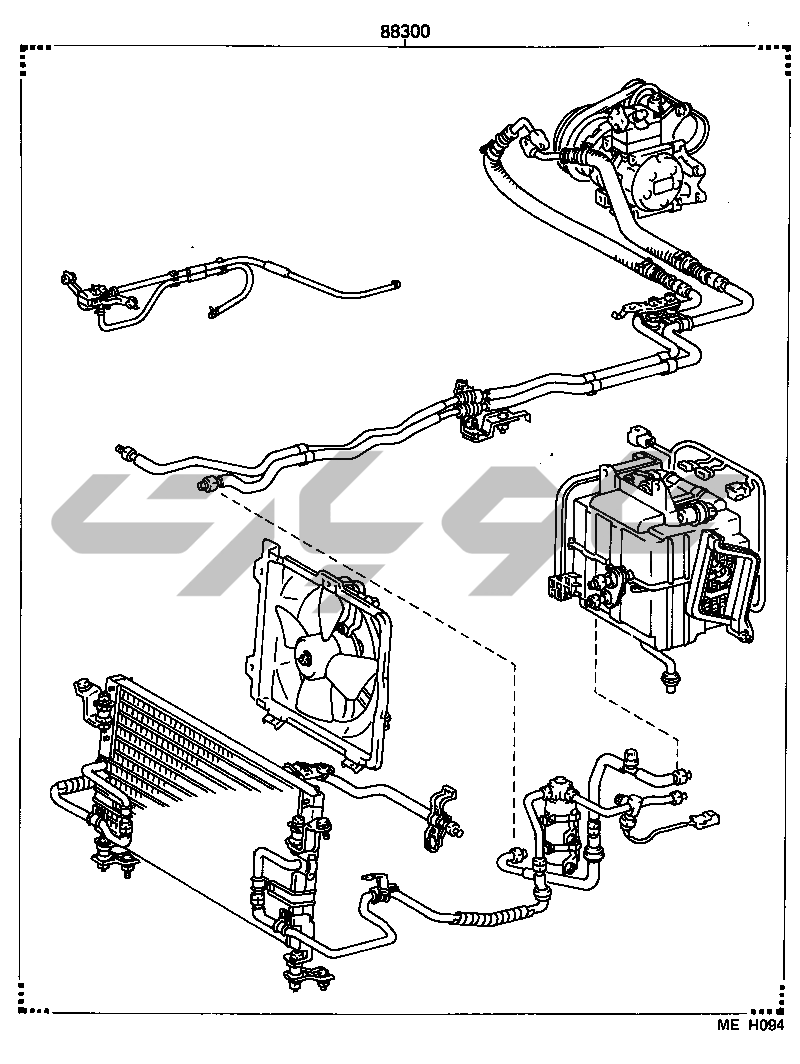 88300

ME H094