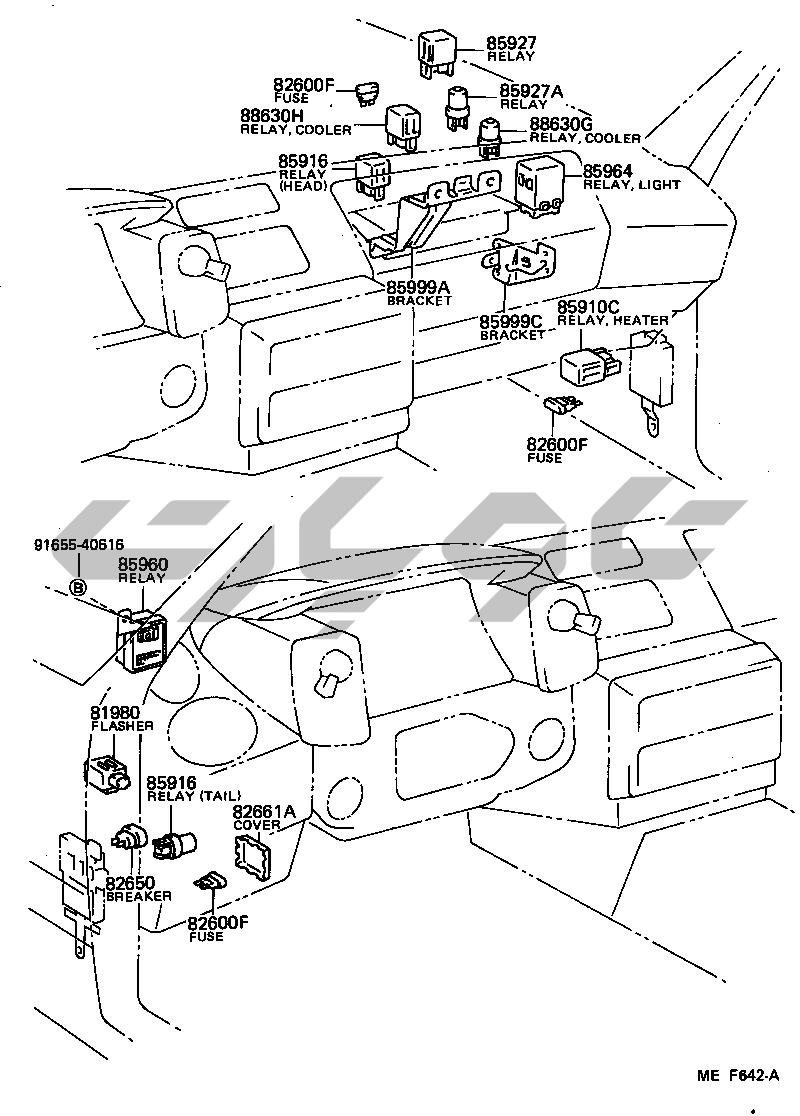 85927
RELAY

82600F
FUSE

85927A
RELAY

88630H
RELAY, COOLER

88630G
RELAY, COOLER

85916
RELAY
(HEAD)

85964
RELAY, LIGHT

85999A
BRACKET

85999C
BRACKET

85910C
RELAY, HEATER

82600F
FUSE

91655-40616

85960
RELAY

B

81980
FLASHER

85916
RELAY (TAIL)

82661A
COVER

82650
BREAKER

82600F
FUSE

ME F642-A