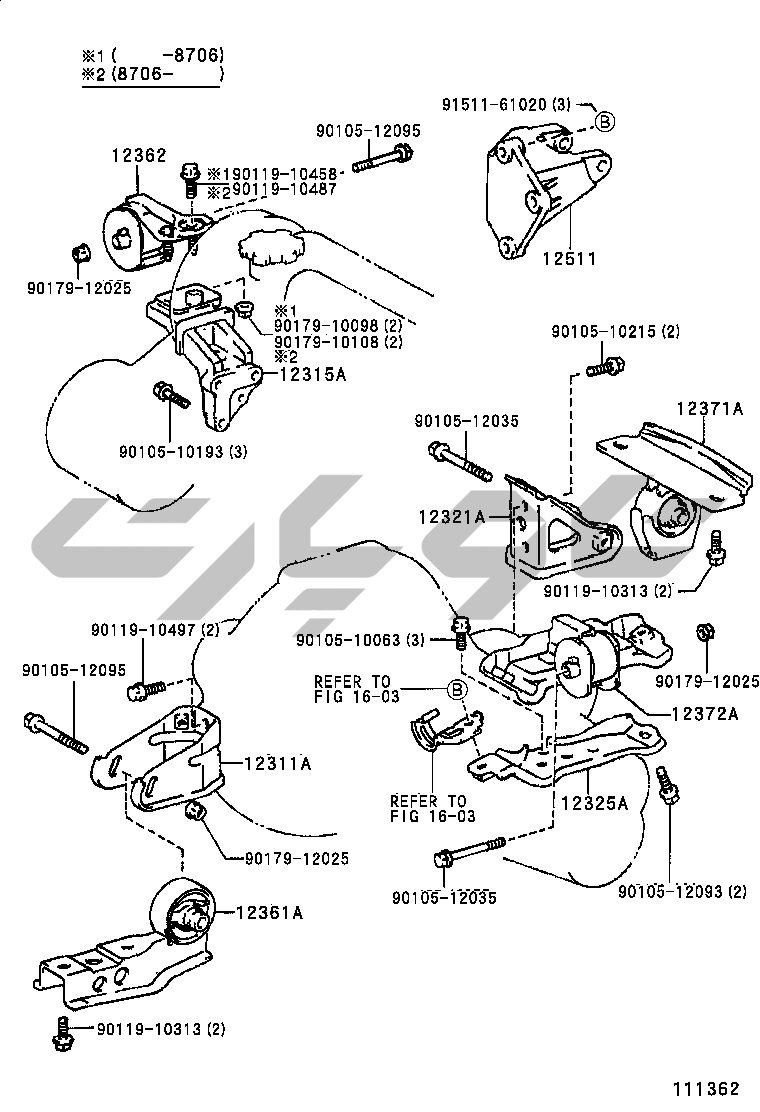 ※1 (　　-8706)
※2 (8706-　　)

91511-61020 (3)
B
90105-12095
12362
※1 90119-10458
※2 90119-10487
12511
90179-12025
※1
90179-10098 (2)
90179-10108 (2)
※2
90105-10215 (2)
12315A
90105-10193 (3)
90105-12035
12371A
12321A
90119-10313 (2)
90119-10497 (2)
90105-10063 (3)
90105-12095
REFER TO FIG 16-03
B
90179-12025
12372A
12311A
REFER TO FIG 16-03
12325A
90179-12025
90105-12035
90105-12093 (2)
12361A
90119-10313 (2)
111362