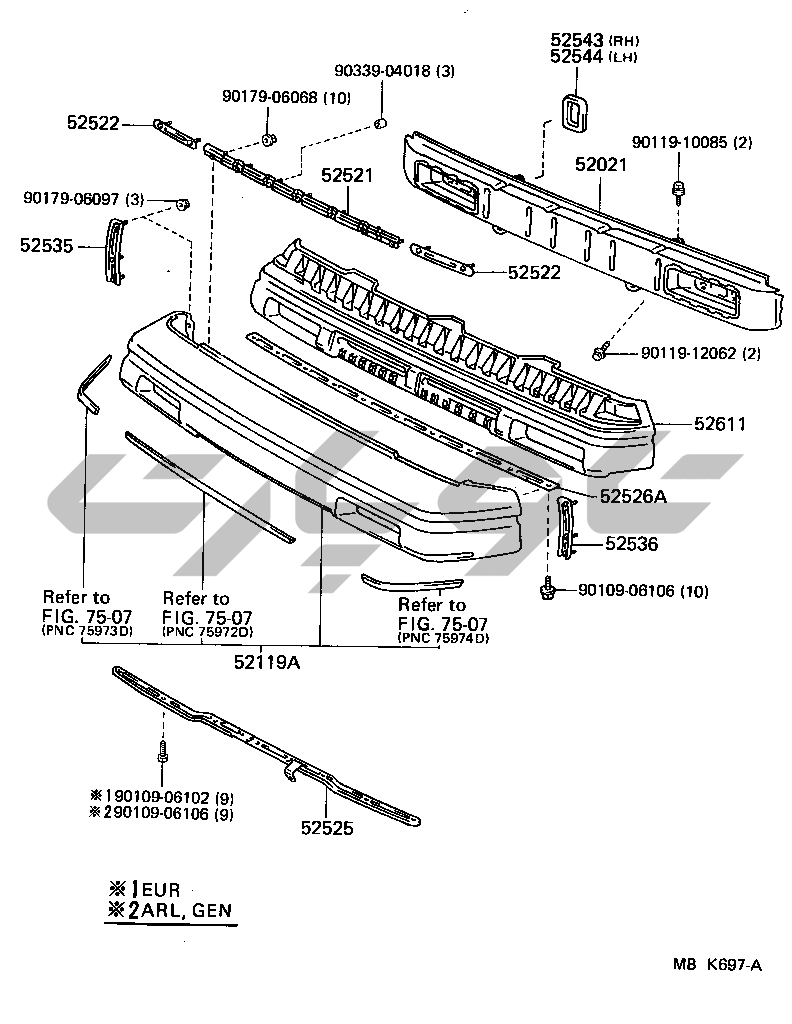 52543 (RH)
52544 (LH)
90339-04018 (3)
90179-06068 (10)
52522
90119-10085 (2)
52021
52521
90179-06097 (3)
52535
52522
90119-12062 (2)
52611
52526A
52536
90109-06106 (10)
Refer to FIG. 75-07 (PNC 75973D)
Refer to FIG. 75-07 (PNC 75972D)
Refer to FIG. 75-07 (PNC 75974D)
52119A
※1 90109-06102 (9)
※2 90109-06106 (9)
52525
※1 EUR
※2 ARL, GEN
MB K697-A