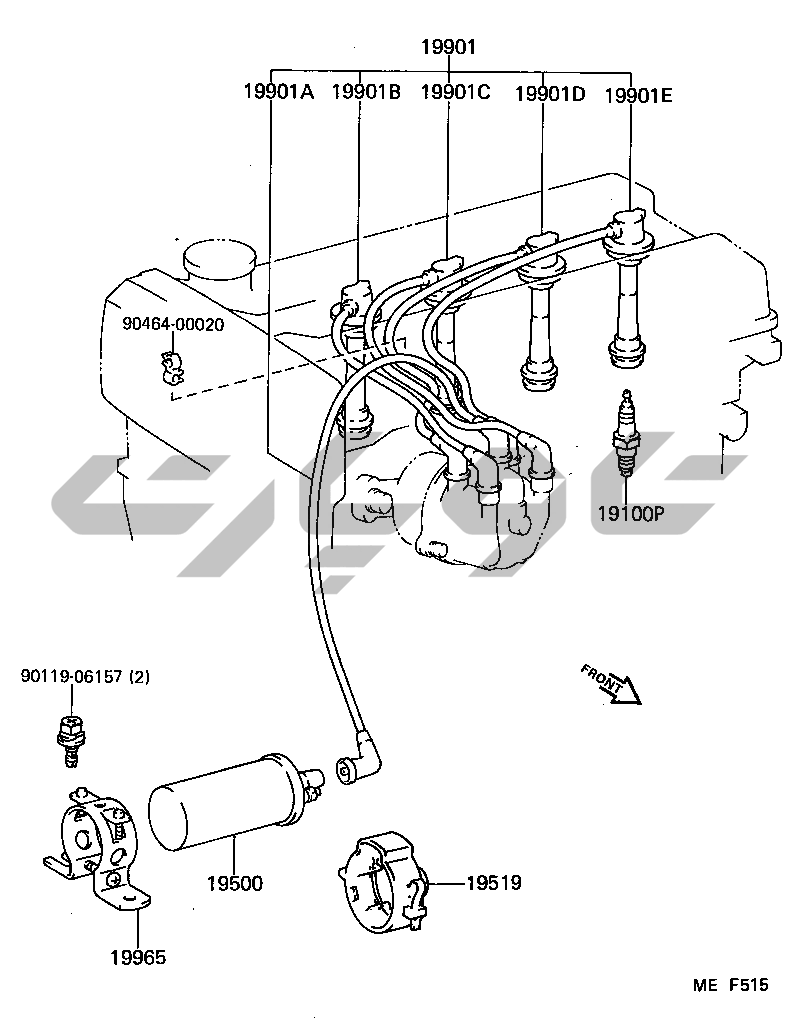 19901
19901A
19901B
19901C
19901D
19901E
90464-00020
19100P
FRONT
90119-06157 (2)
19500
19519
19965
ME F515