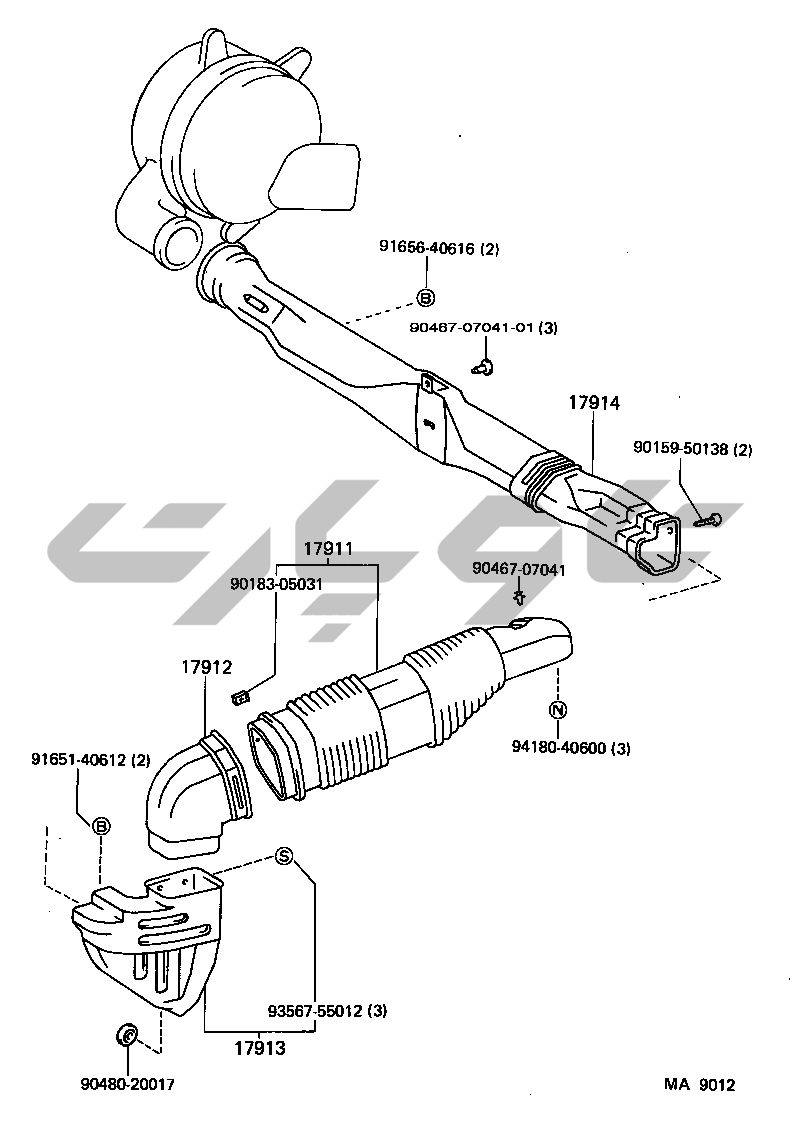 91656-40616 (2)
B
90467-07041-01 (3)
17914
90159-50138 (2)
17911
90183-05031
90467-07041
17912
N
94180-40600 (3)
91651-40612 (2)
B
S
93567-55012 (3)
17913
90480-20017
MA 9012