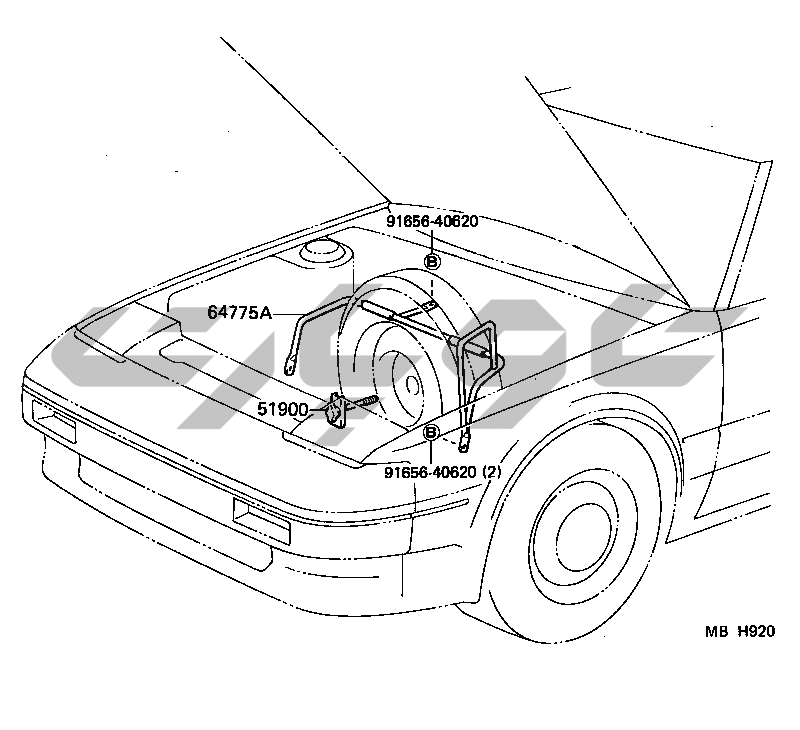 91656-40620
B
64775A
51900
B
91656-40620 (2)
MB H920