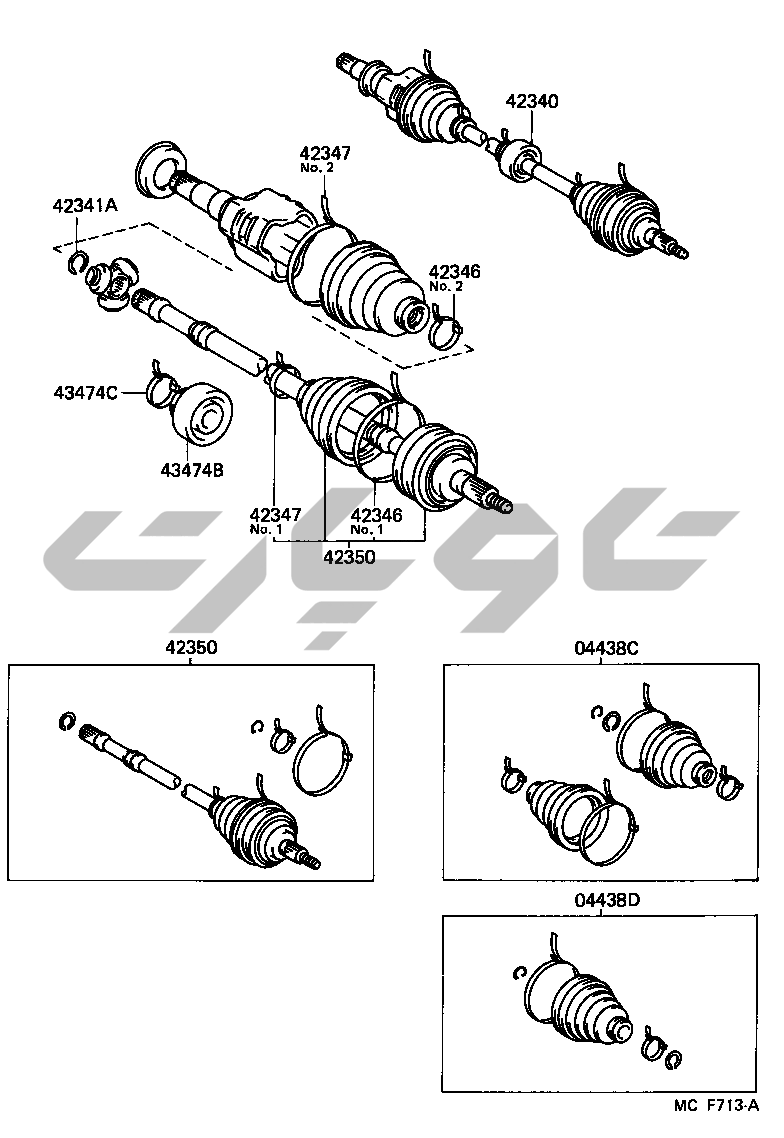 42340

42347
No. 2

42341A

42346
No. 2

43474C

43474B

42347
No. 1

42346
No. 1

42350

42350

04438C

04438D

MC F713-A