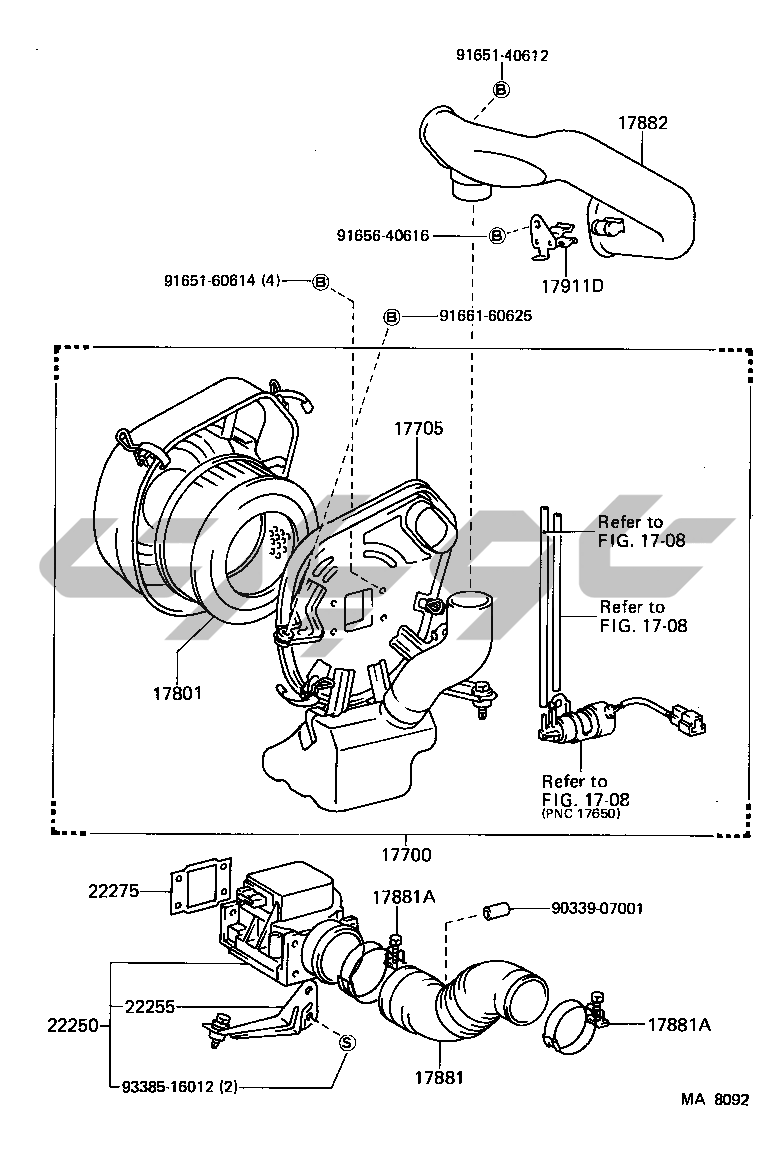 91651-40612
B
17882
91656-40616
B
17911D
91651-60614 (4)
B
B
91661-60625
17705
Refer to FIG. 17-08
Refer to FIG. 17-08
17801
Refer to FIG. 17-08 (PNC 17650)
17700
22275
17881A
90339-07001
22255
22250
17881A
S
93385-16012 (2)
17881
MA 8092