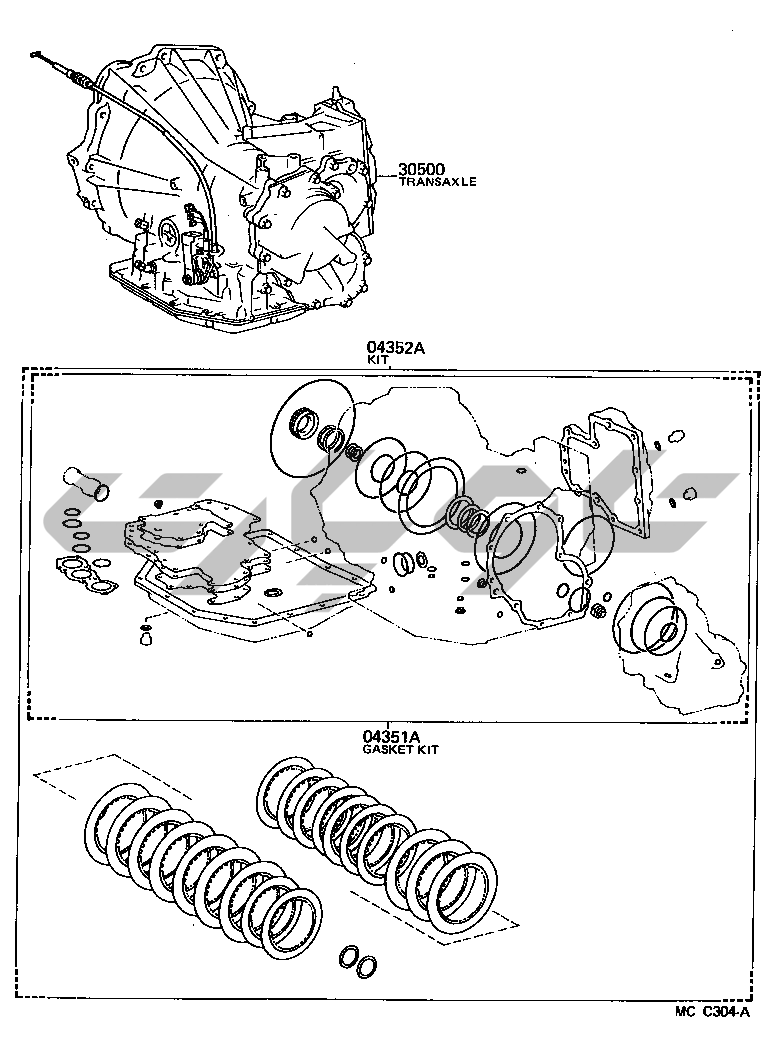 30500
TRANSAXLE

04352A
KIT

04351A
GASKET KIT

MC C304-A