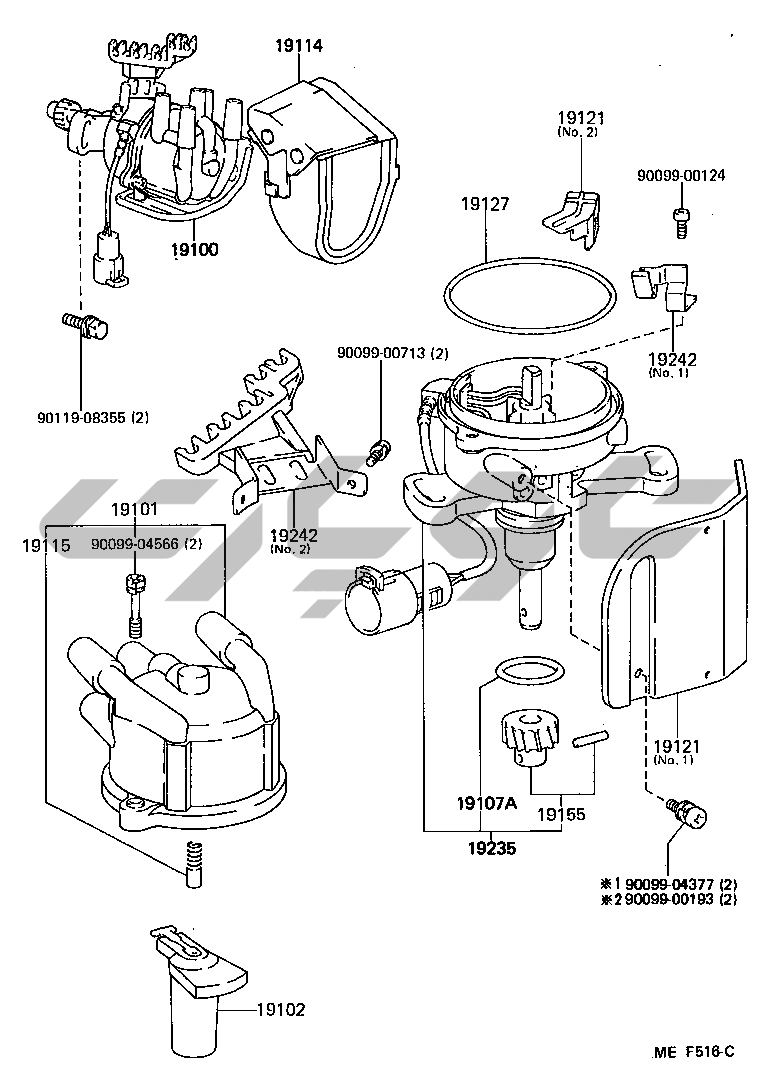 19114

19121
(No. 2)

90099-00124

19127

19100

19242
(No. 1)

90099-00713 (2)

90119-08355 (2)

19101

19115

90099-04566 (2)

19242
(No. 2)

19121
(No. 1)

19107A

19155

19235

※1 90099-04377 (2)
※2 90099-00193 (2)

19102

ME F516-C