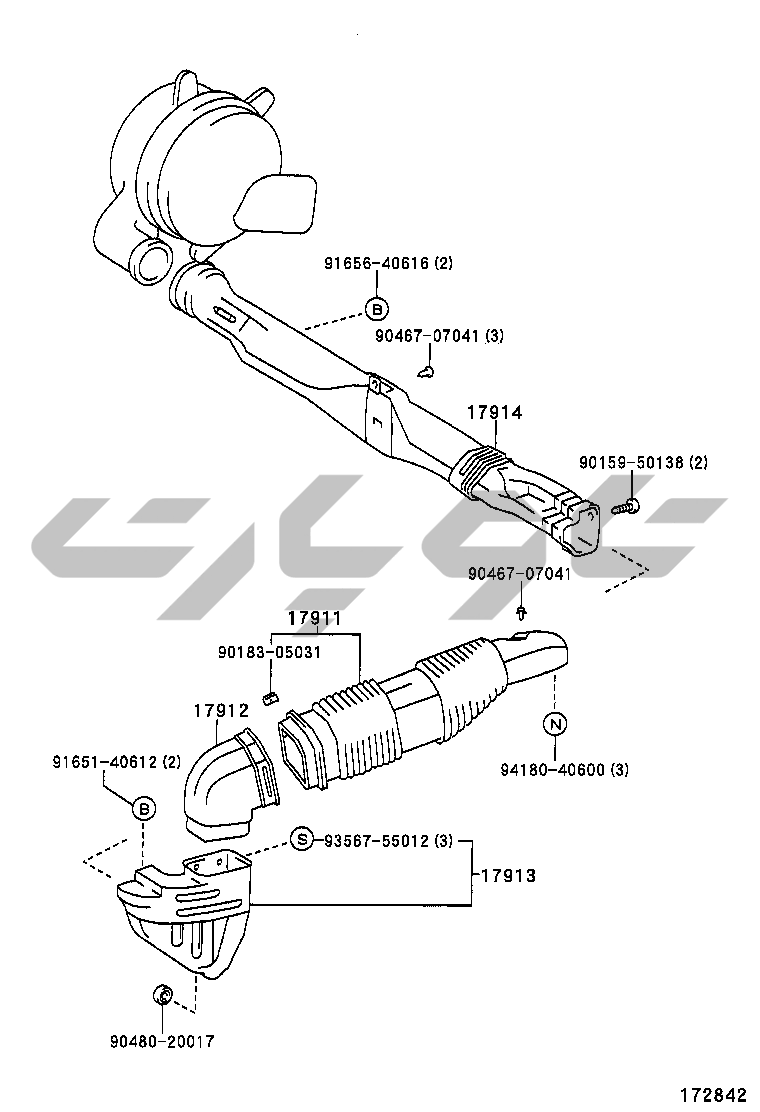 91656-40616 (2)
B
90467-07041 (3)
17914
90159-50138 (2)
90467-07041
17911
90183-05031
17912
N
94180-40600 (3)
91651-40612 (2)
B
S
93567-55012 (3)
17913
90480-20017
172842