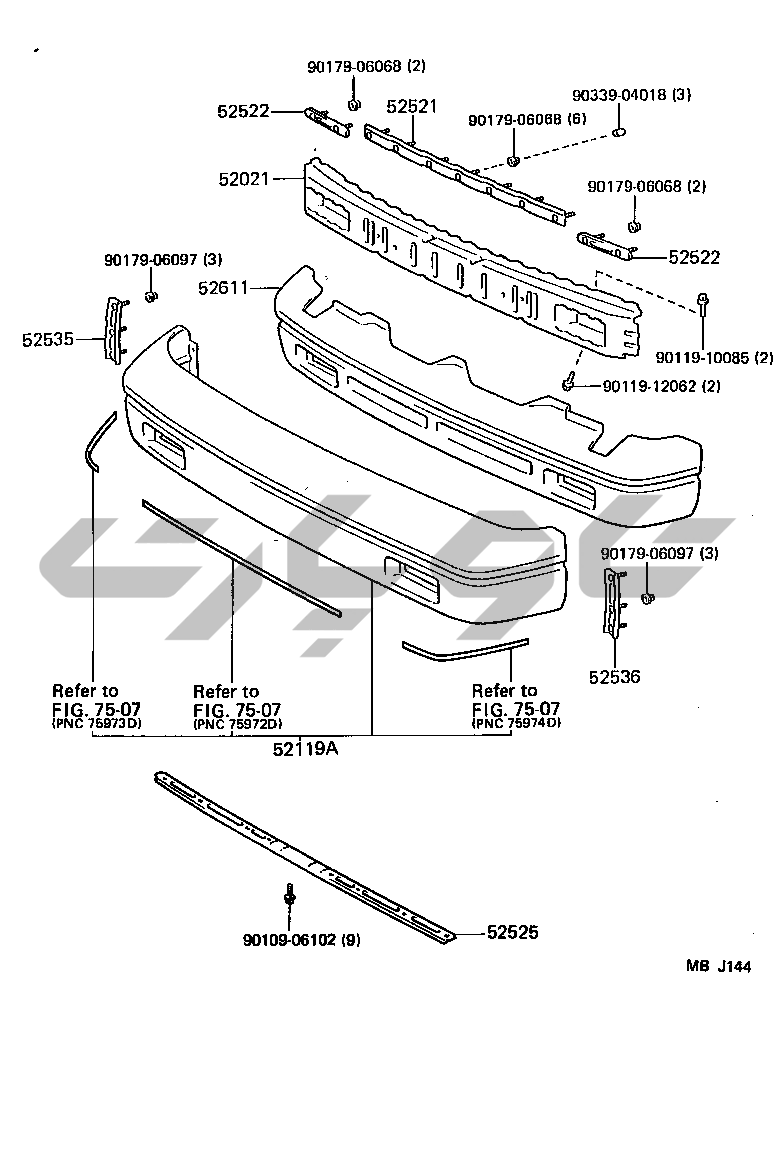 90179-06068 (2)
52522
52521
90339-04018 (3)
90179-06068 (6)
52021
90179-06068 (2)
52522
90179-06097 (3)
52611
52535
90119-10085 (2)
90119-12062 (2)
90179-06097 (3)
52536
Refer to FIG. 75-07 (PNC 75973D)
Refer to FIG. 75-07 (PNC 75972D)
Refer to FIG. 75-07 (PNC 75974D)
52119A
90109-06102 (9)
52525
MB J144