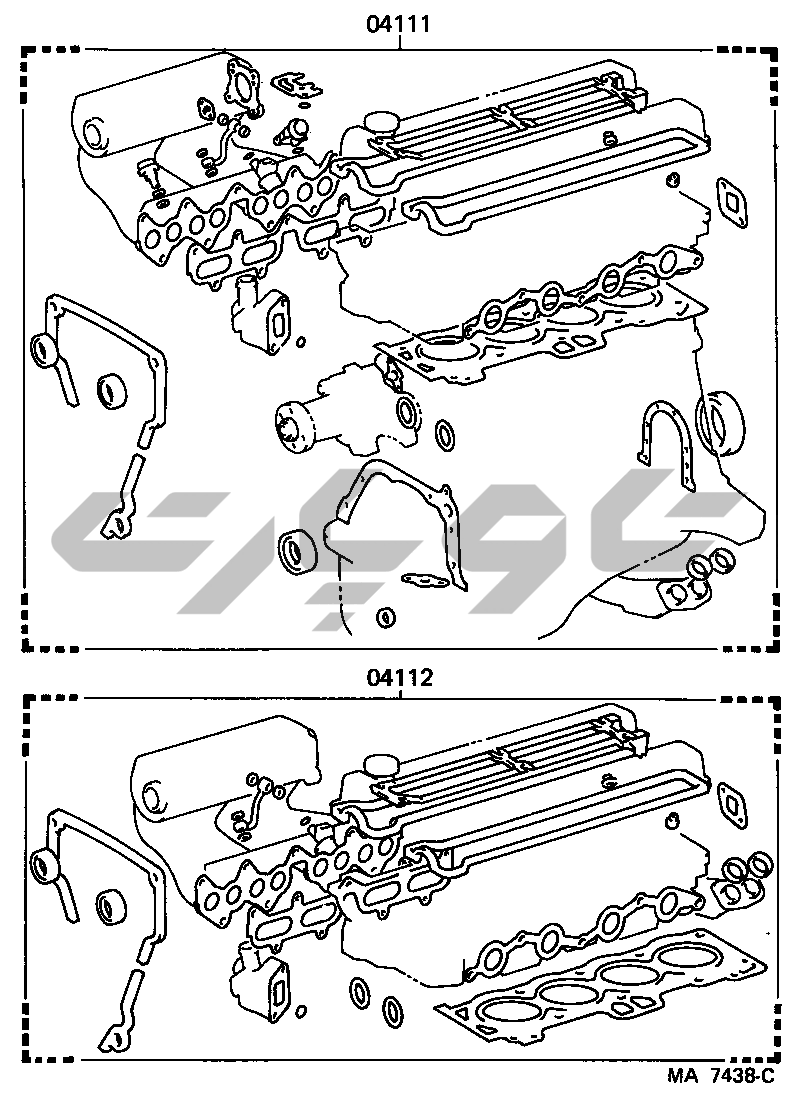 04111

04112

MA 7438-C