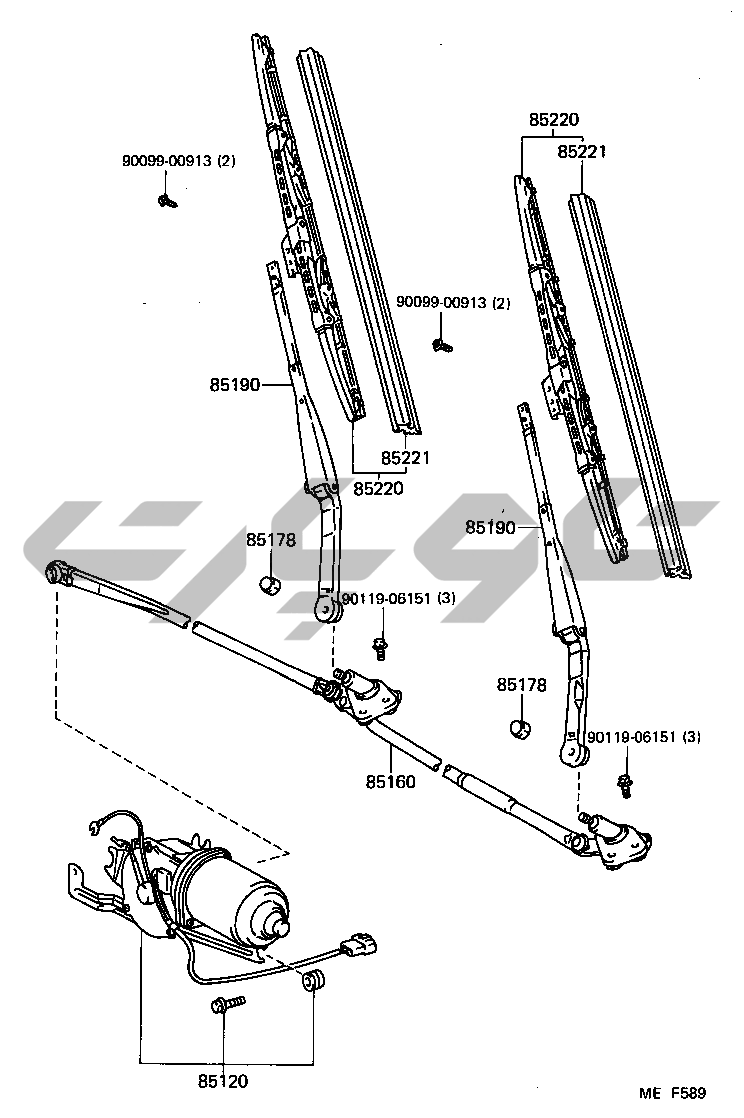 90099-00913 (2)

85220
85221

90099-00913 (2)

85190

85221
85220

85190

85178

90119-06151 (3)

85178

90119-06151 (3)

85160

85120

ME F589