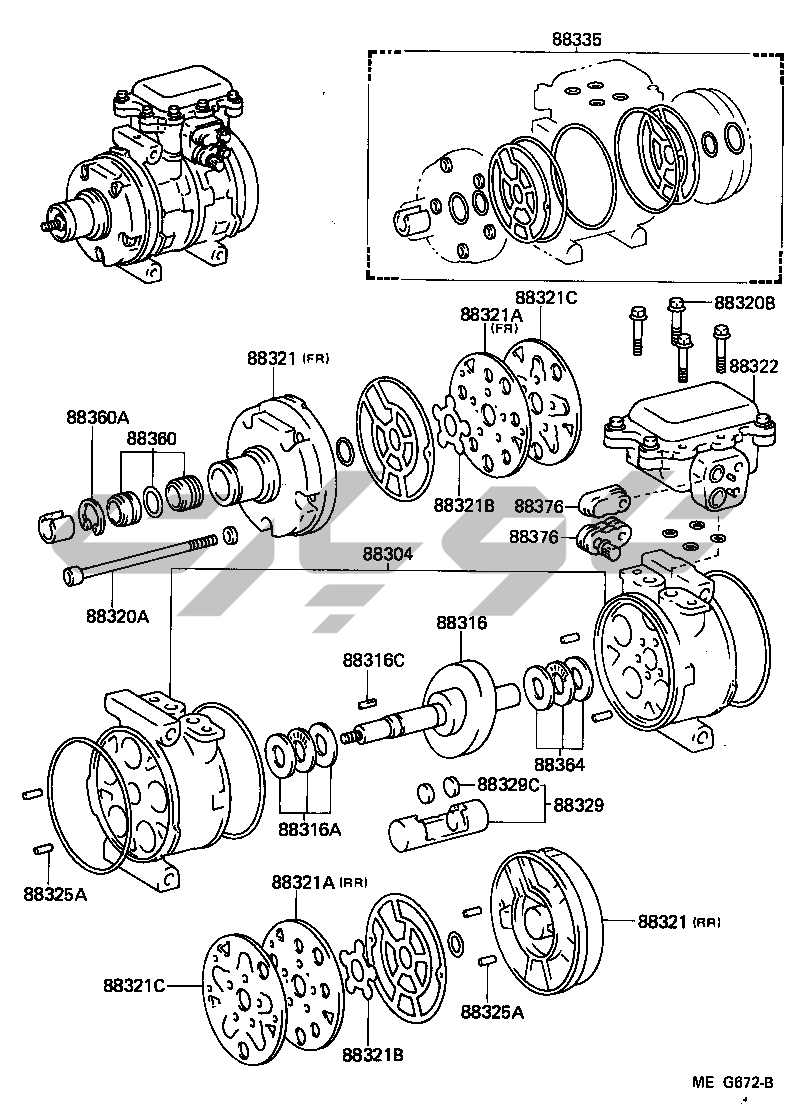 88335

88321C
88321A (FR)
88320B
88321 (FR)
88322
88360A
88360
88321B
88376
88376
88304
88320A
88316
88316C
88364
88329C
88329
88316A
88325A
88321A (RR)
88321 (RR)
88321C
88325A
88321B

ME G672-B