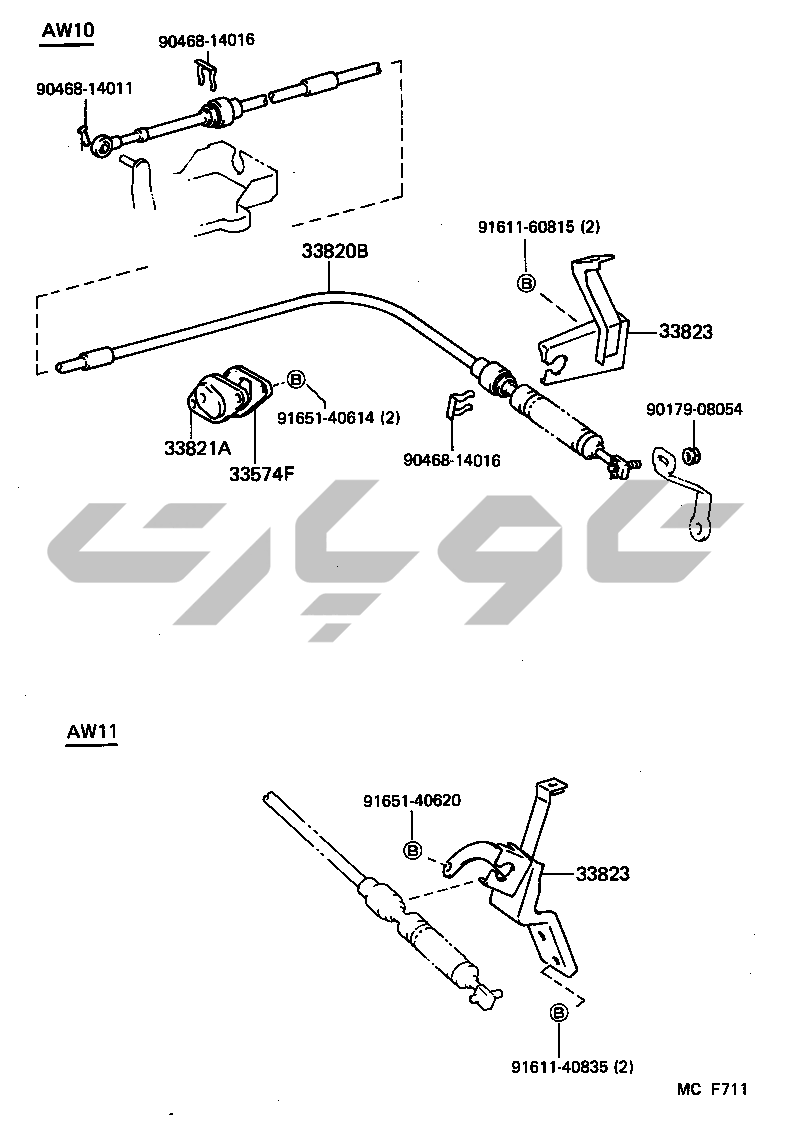 AW10

90468-14016

90468-14011

33820B

91611-60815 (2)

B

33823

B

91651-40614 (2)

33821A

33574F

90468-14016

90179-08054

AW11

91651-40620

B

33823

B

91611-40835 (2)

MC F711