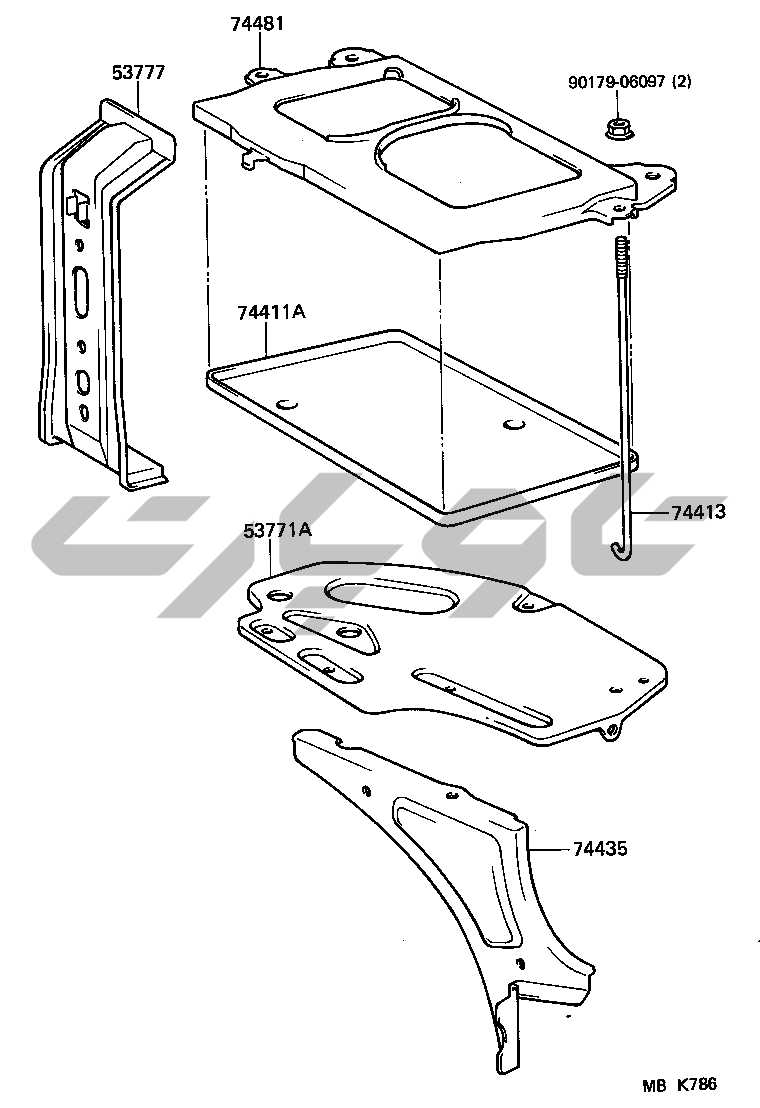 74481

53777

90179-06097 (2)

74411A

74413

53771A

74435

MB K786